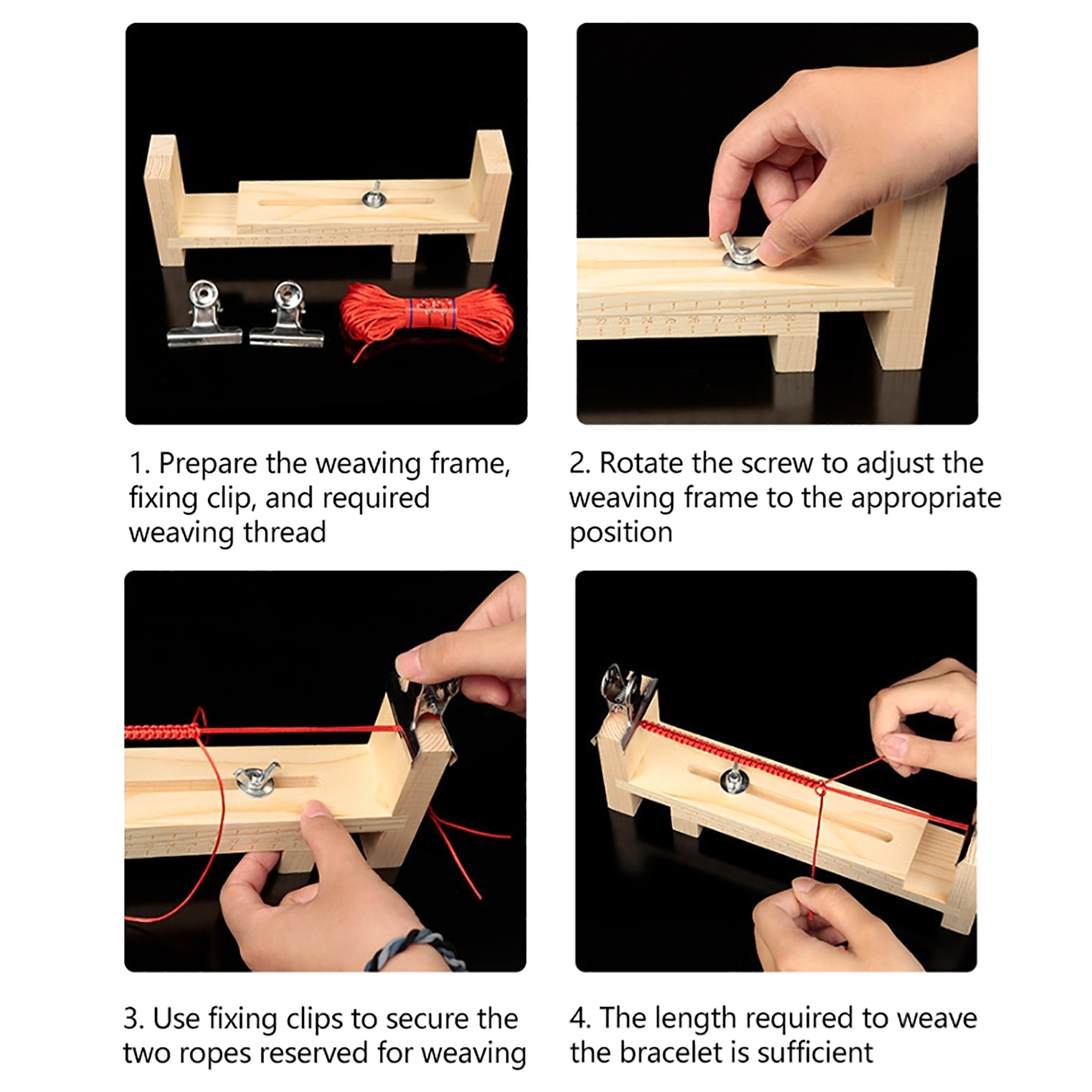 1. Prepare the weaving frame, fixing clip, and required weaving thread

2. Rotate the screw to adjust the weaving frame to the appropriate position

3. Use fixing clips to secure the two ropes reserved for weaving

4. The length required to weave the bracelet is sufficient