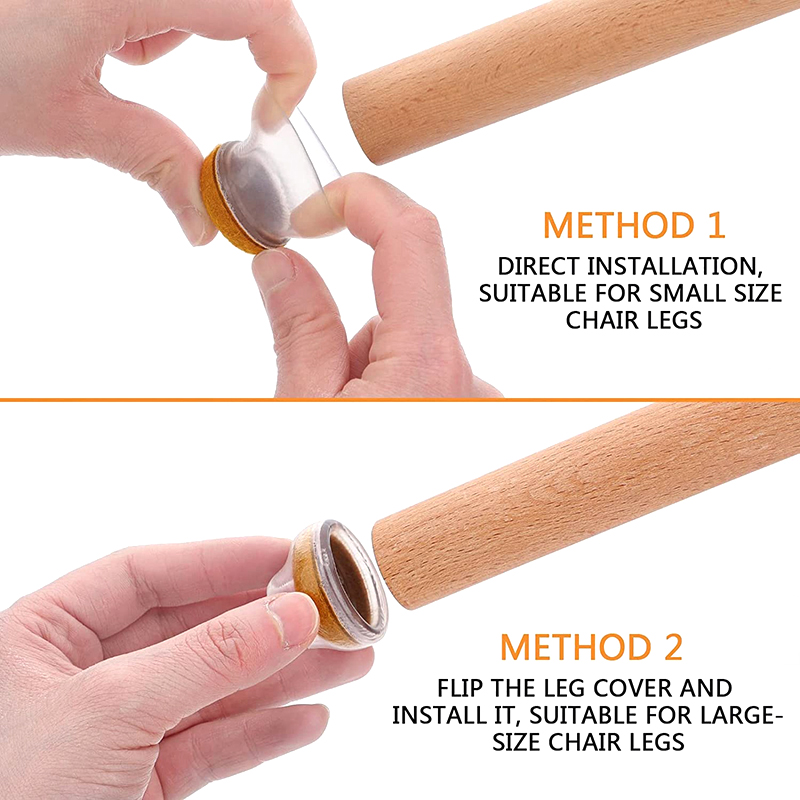 METHOD 1

DIRECT INSTALLATION, SUITABLE FOR SMALL SIZE CHAIR LEGS

METHOD 2

FLIP THE LEG COVER AND INSTALL IT, SUITABLE FOR LARGE-SIZE CHAIR LEGS