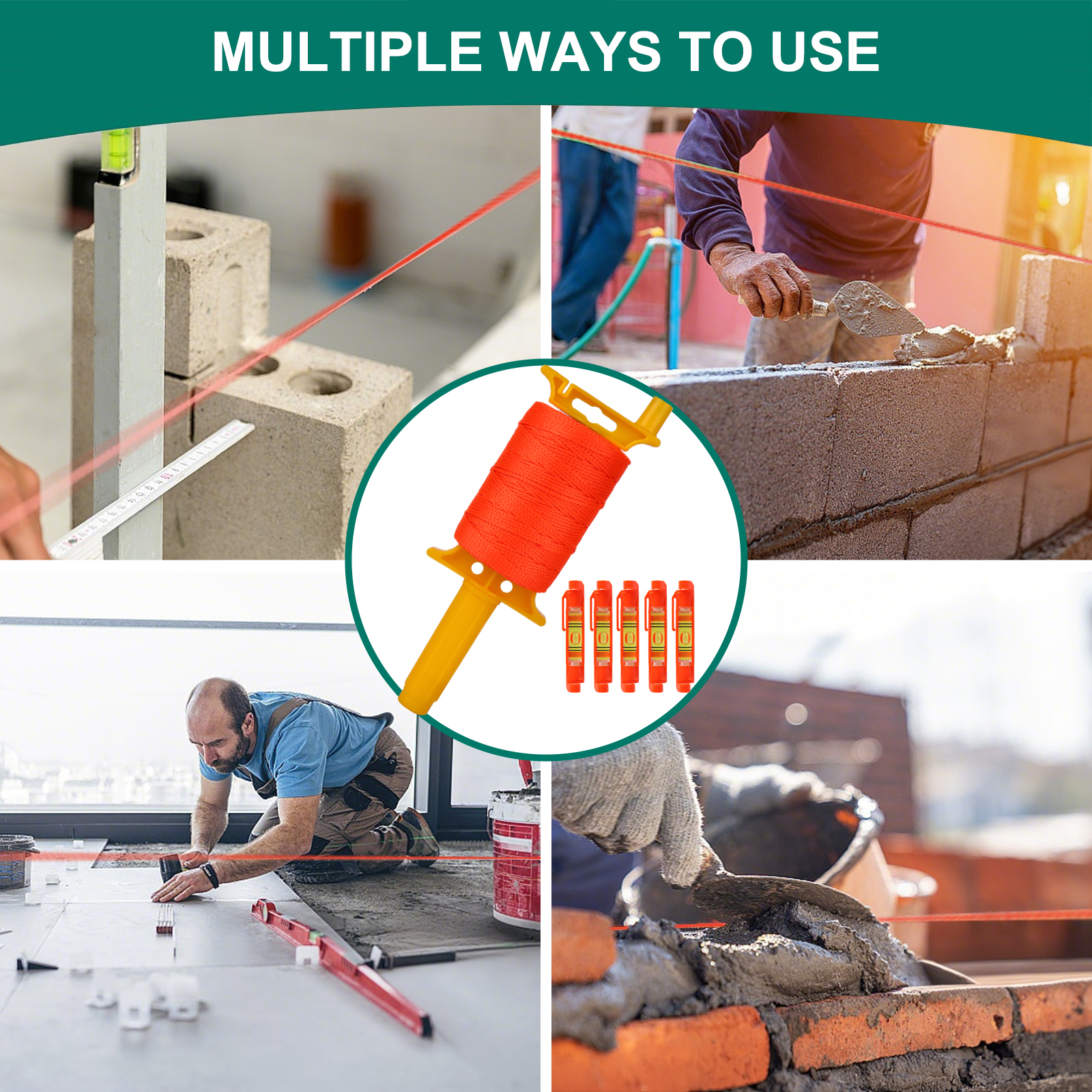 MULTIPLE WAYS TO USE