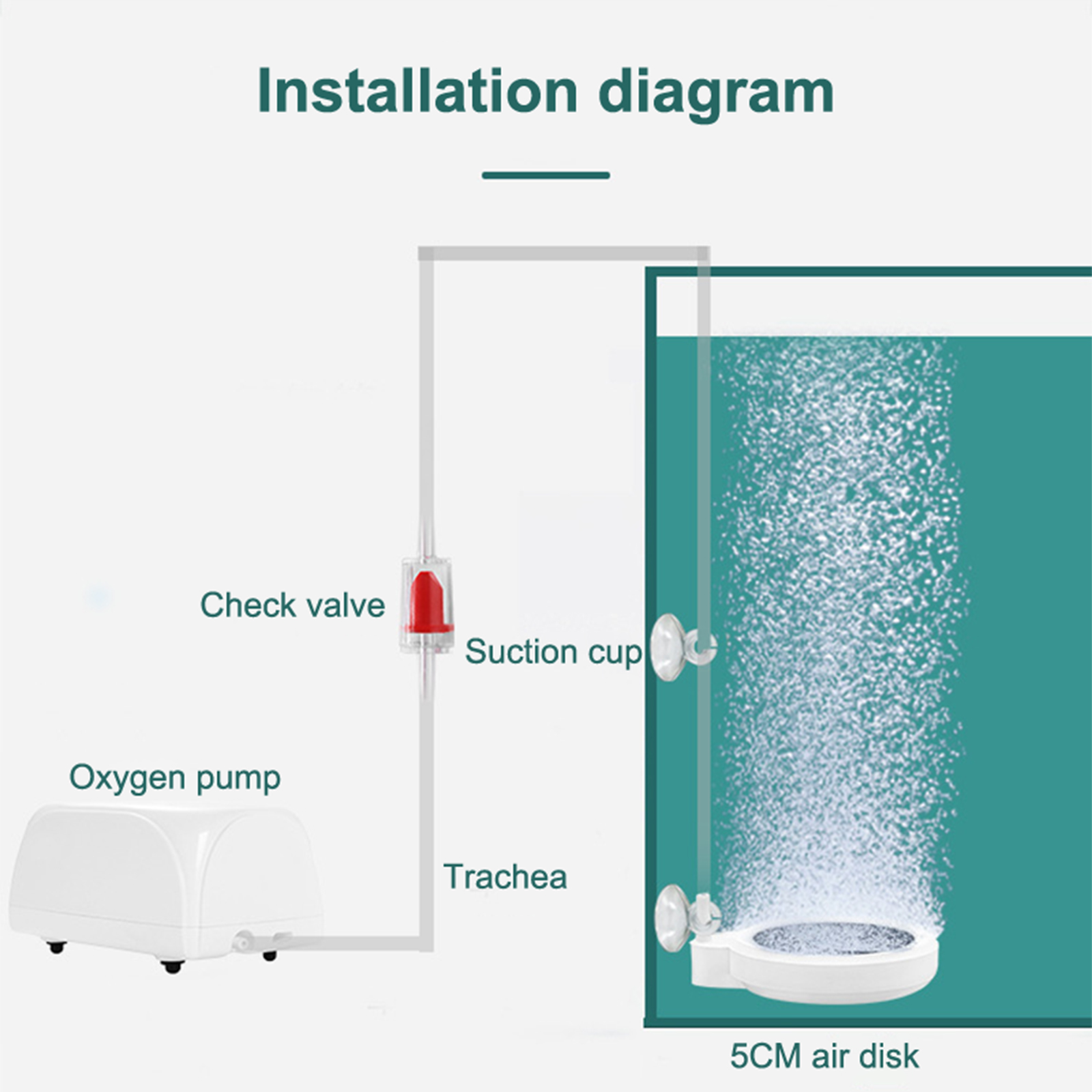 Installation diagram

Check valve

Suction cup

Oxygen pump

Trachea

5CM air disk