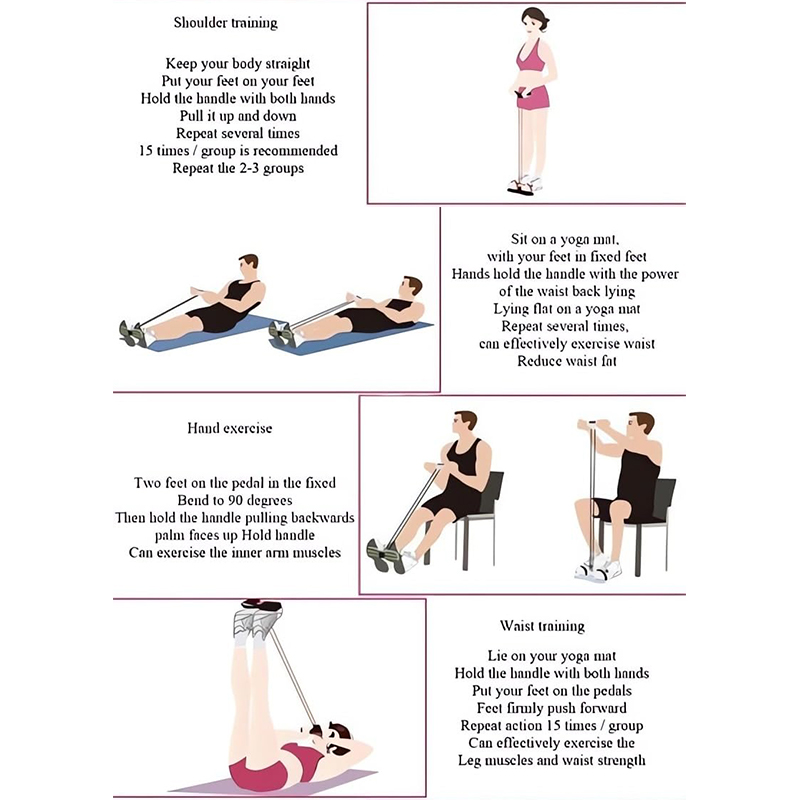 Shoulder training

Keep your body straight
Put your feet on your feet
Hold the handle with both hands
Pull it up and down
Repeat several times
15 times / group is recommended
Repeat the 2-3 groups

Sit on a yoga mat,
with your feet in fixed feet
Hands hold the handle with the power
of the waist back lying
Lying flat on a yoga mat
Repeat several times,
can effectively exercise waist
Reduce waist fat

Hand exercise

Two feet on the pedal in the fixed
Bend to 90 degrees
Then hold the handle pulling backwards
palm faces up Hold handle
Can exercise the inner arm muscles

Waist training

Lie on your yoga mat
Hold the handle with both hands
Put your feet on the pedals
Feet firmly push forward
Repeat action 15 times / group
Can effectively exercise the
Leg muscles and waist strength