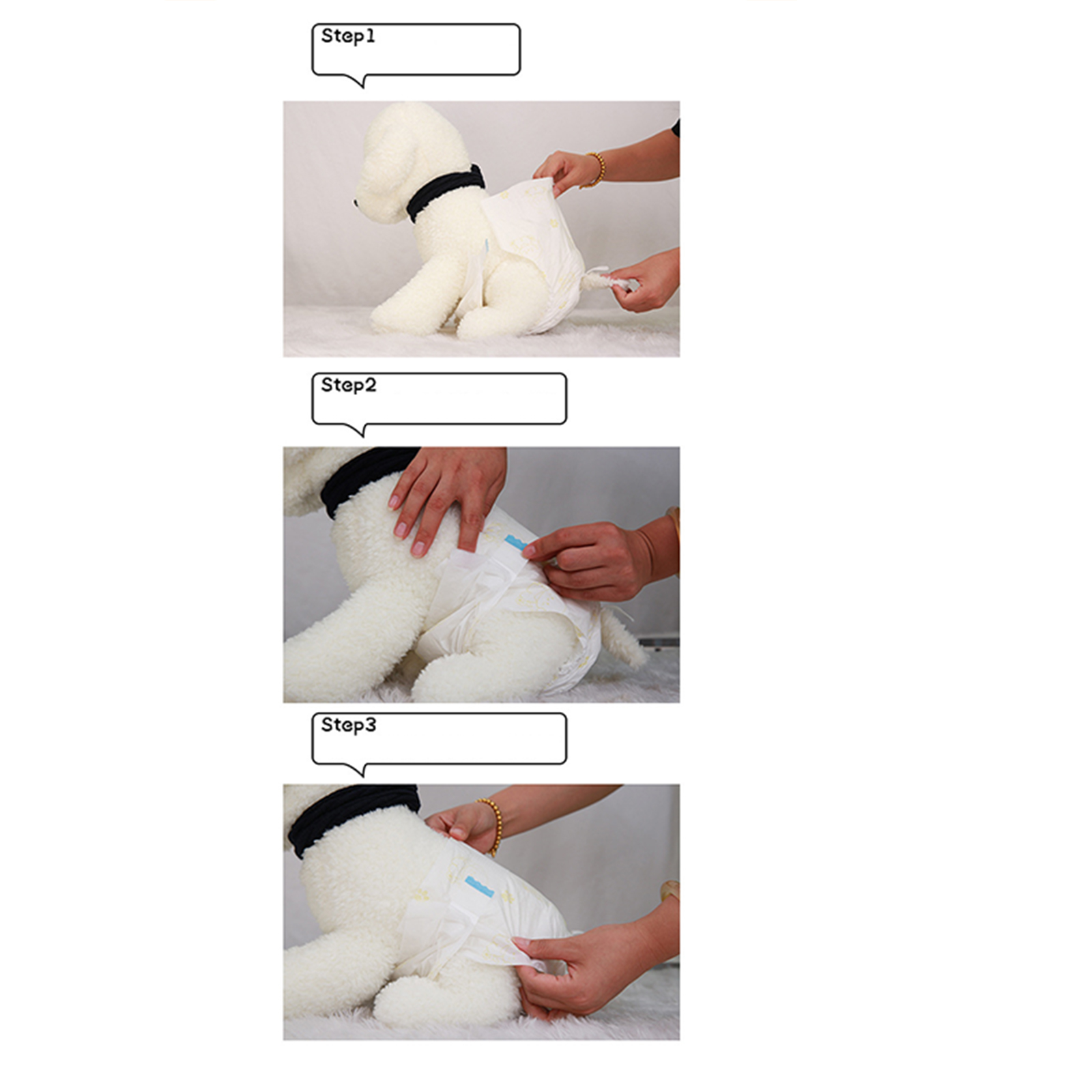 Step1

Step2

Step3