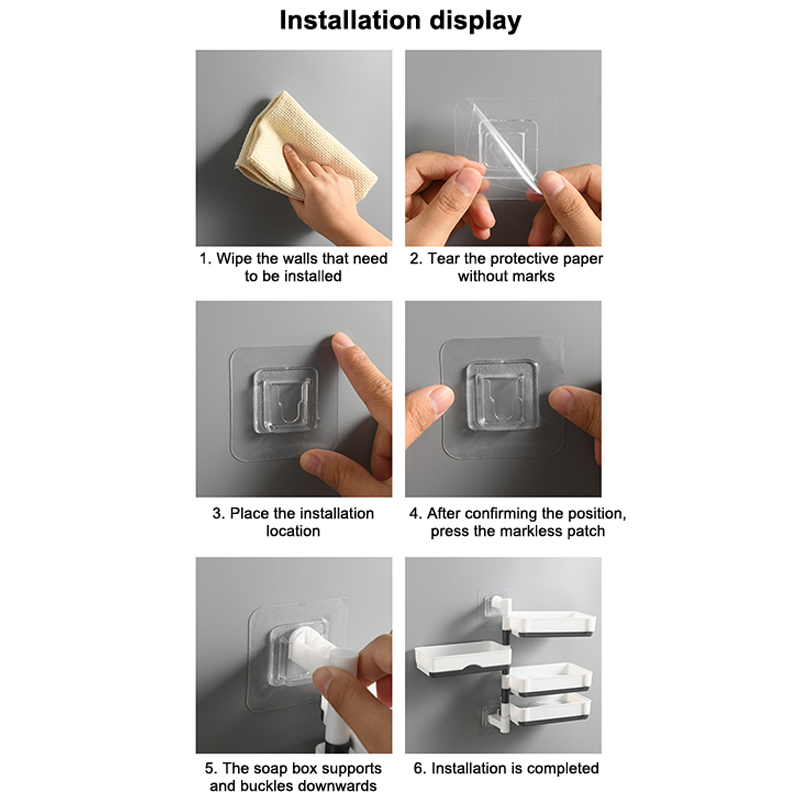 Installation display

1. Wipe the walls that need to be installed

2. Tear the protective paper without marks

3. Place the installation location

4. After confirming the position, press the markless patch

5. The soap box supports and buckles downwards

6. Installation is completed