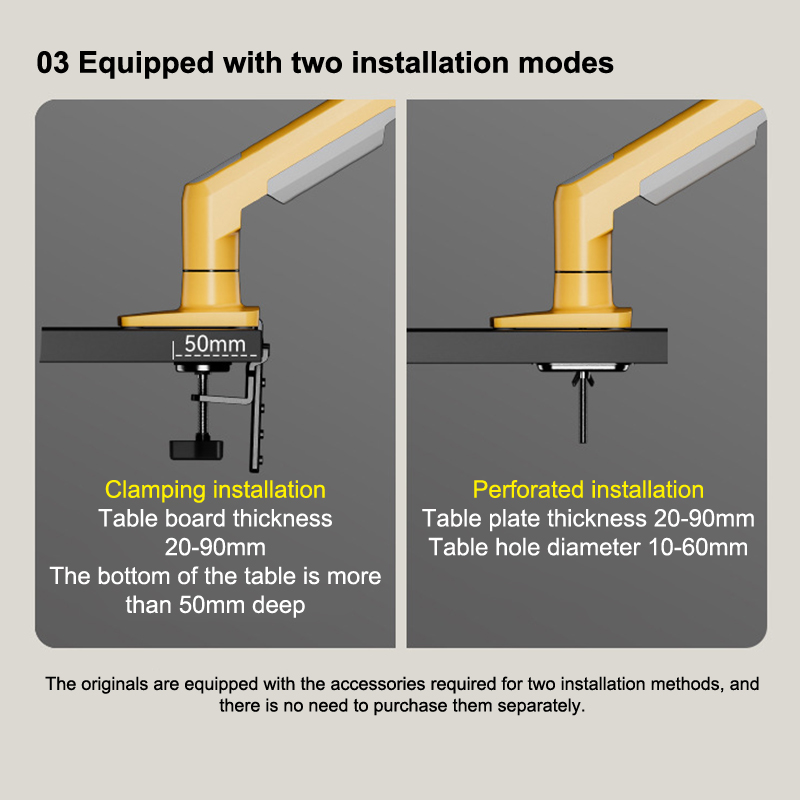 03 Equipped with two installation modes

50mm

Clamping installation
Table board thickness 20-90mm
The bottom of the table is more than 50mm deep

Perforated installation
Table plate thickness 20-90mm
Table hole diameter 10-60mm

The originals are equipped with the accessories required for two installation methods, and there is no need to purchase them separately.