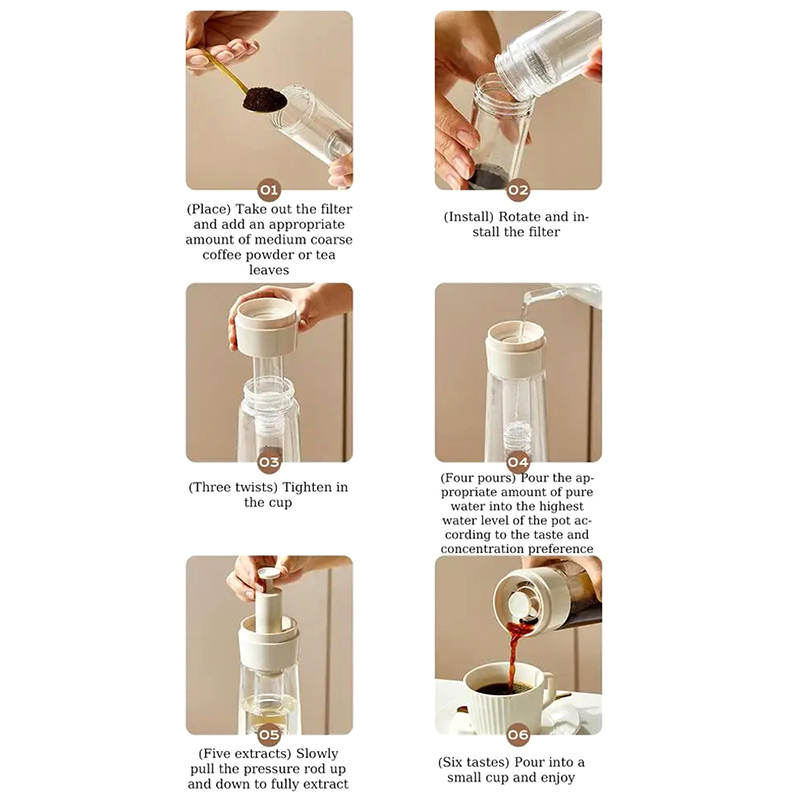 01

(Place) Take out the filter and add an appropriate amount of medium coarse coffee powder or tea leaves

02

(Install) Rotate and install the filter

03

(Three twists) Tighten in the cup

04

(Four pours) Pour the appropriate amount of pure water into the highest water level of the pot according to the taste and concentration preference

05

(Five extracts) Slowly pull the pressure rod up and down to fully extract

06

(Six tastes) Pour into a small cup and enjoy