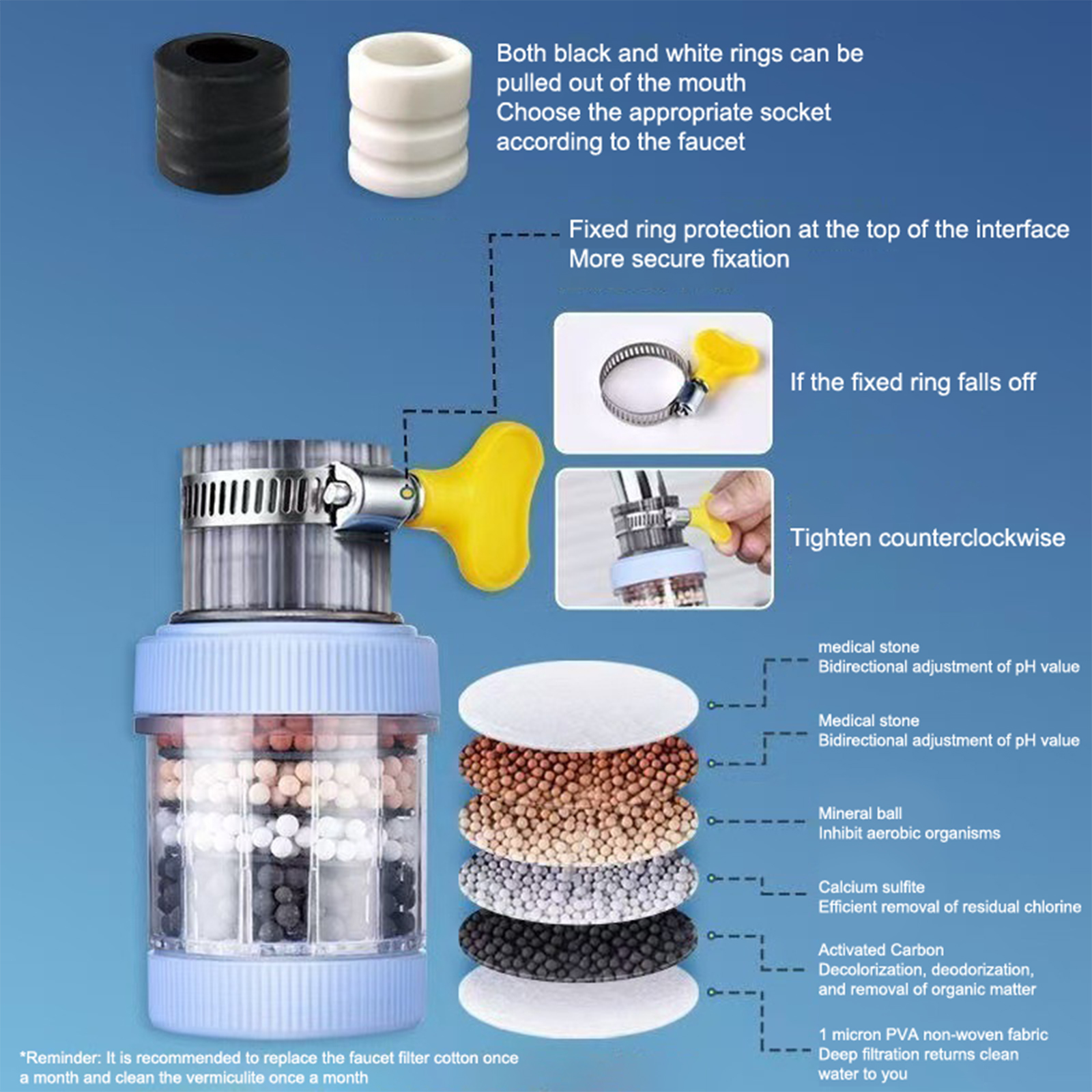 Both black and white rings can be pulled out of the mouth
Choose the appropriate socket according to the faucet

Fixed ring protection at the top of the interface
More secure fixation

If the fixed ring falls off

Tighten counterclockwise

medical stone
Bidirectional adjustment of pH value

Medical stone
Bidirectional adjustment of pH value

Mineral ball
Inhibit aerobic organisms

Calcium sulfite
Efficient removal of residual chlorine

Activated Carbon
Decolorization, deodorization, and removal of organic matter

1 micron PVA non-woven fabric
Deep filtration returns clean water to you

*Reminder: It is recommended to replace the faucet filter cotton once a month and clean the vermiculite once a month