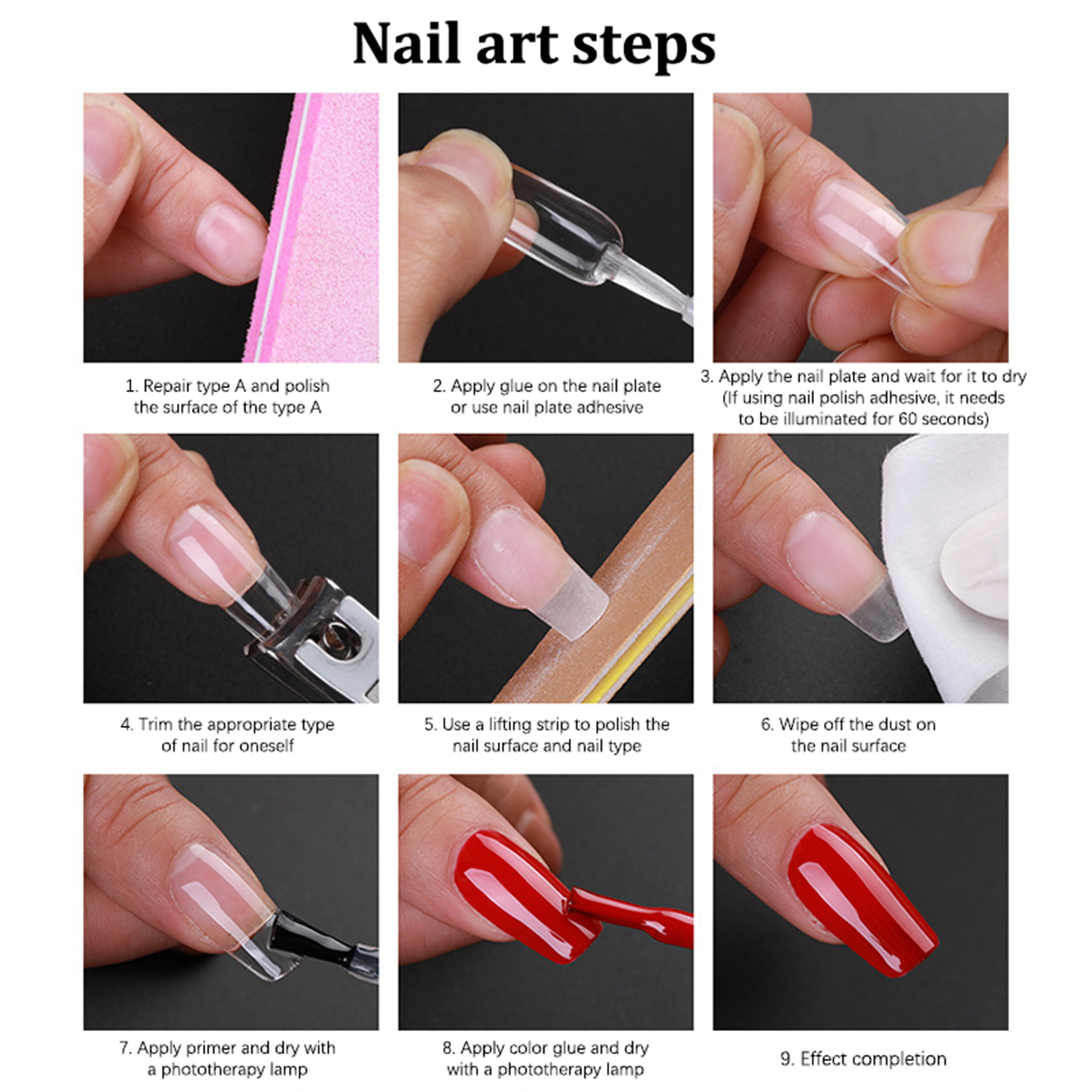 Nail art steps

1. Repair type A and polish the surface of the type A

2. Apply glue on the nail plate or use nail plate adhesive

3. Apply the nail plate and wait for it to dry (If using nail polish adhesive, it needs to be illuminated for 60 seconds)

4. Trim the appropriate type of nail for oneself

5. Use a lifting strip to polish the nail surface and nail type

6. Wipe off the dust on the nail surface

7. Apply primer and dry with a phototherapy lamp

8. Apply color glue and dry with a phototherapy lamp

9. Effect completion