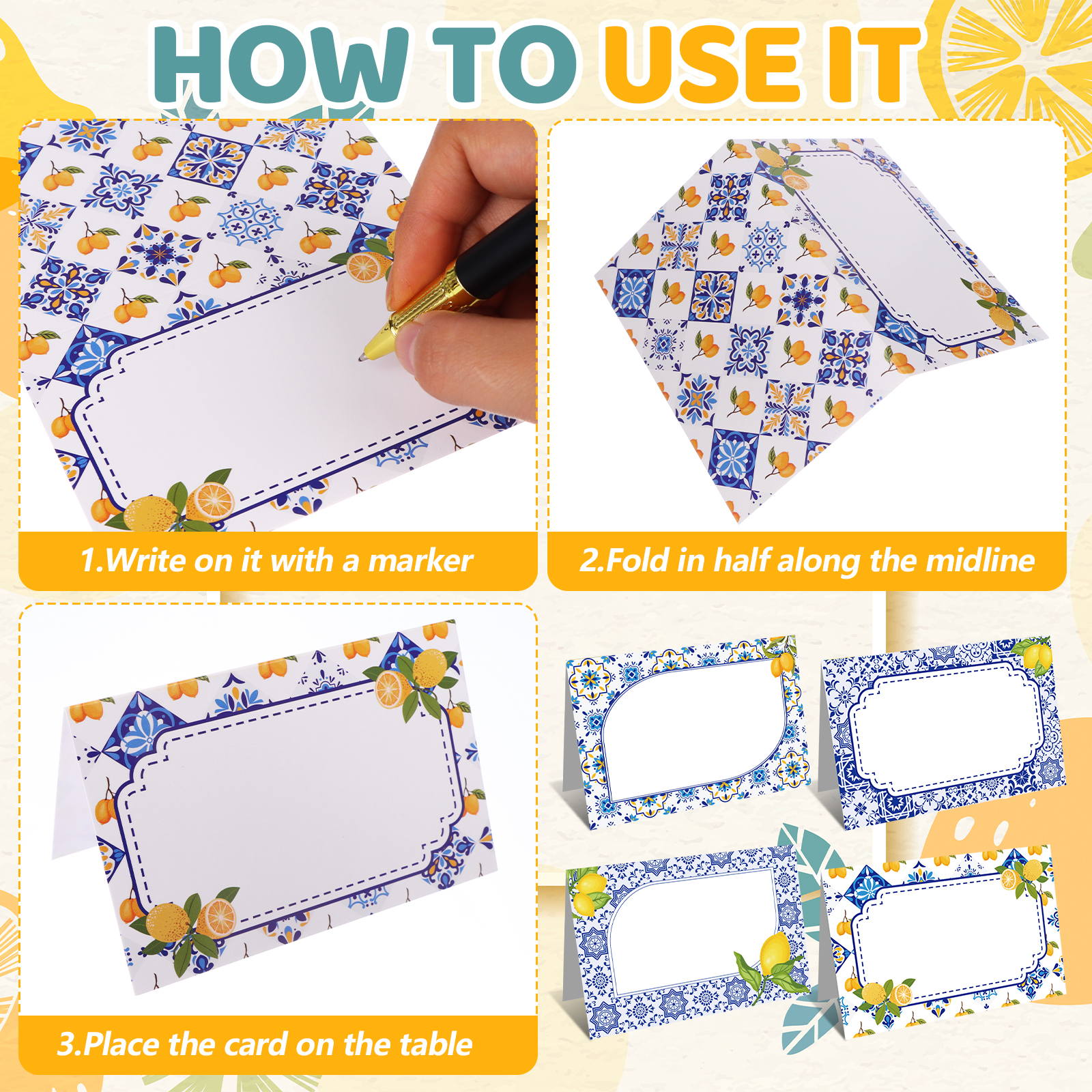 HOW TO USE IT

1.Write on it with a marker

2.Fold in half along the midline

3.Place the card on the table