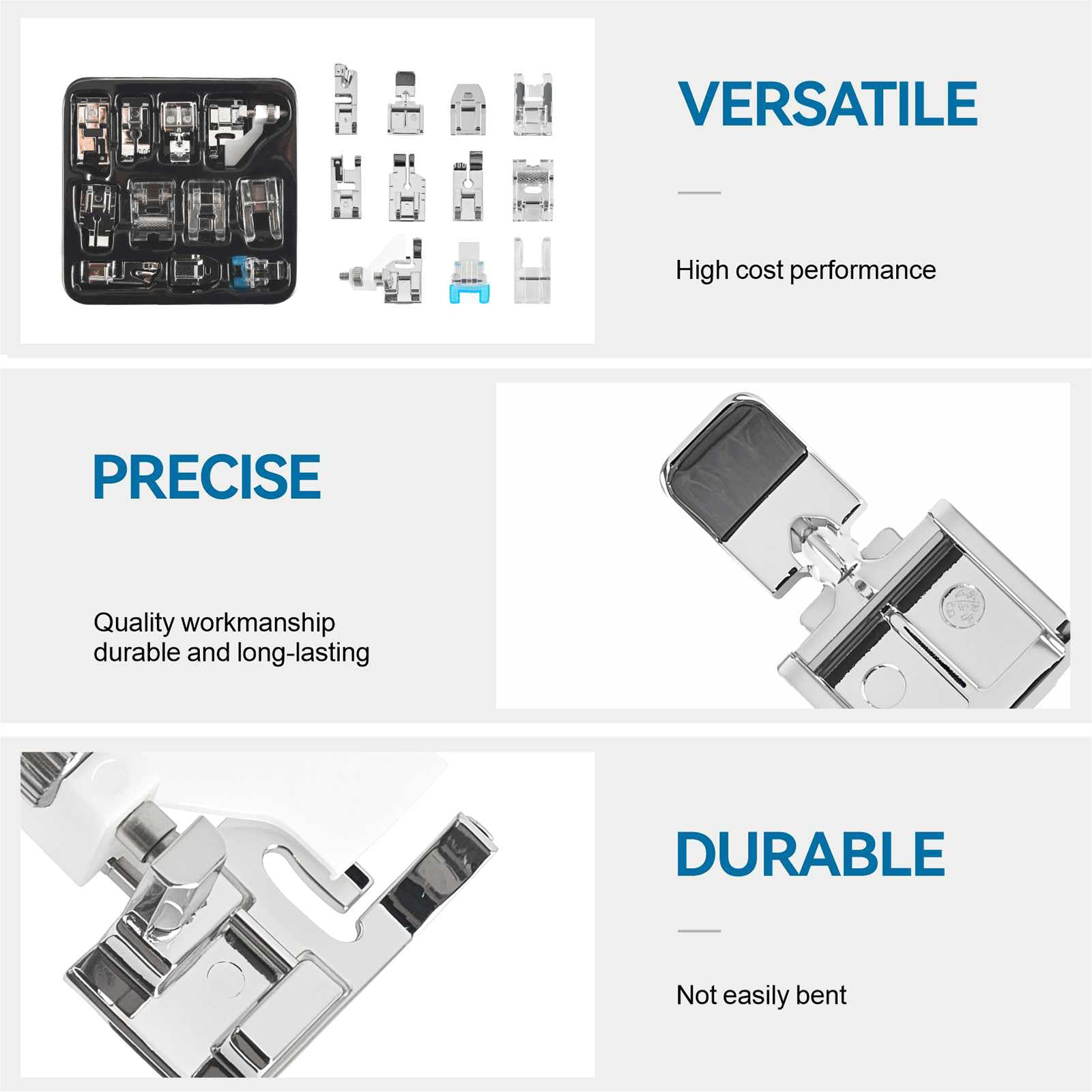 VERSATILE

High cost performance

PRECISE

Quality workmanship durable and long-lasting

DURABLE

Not easily bent