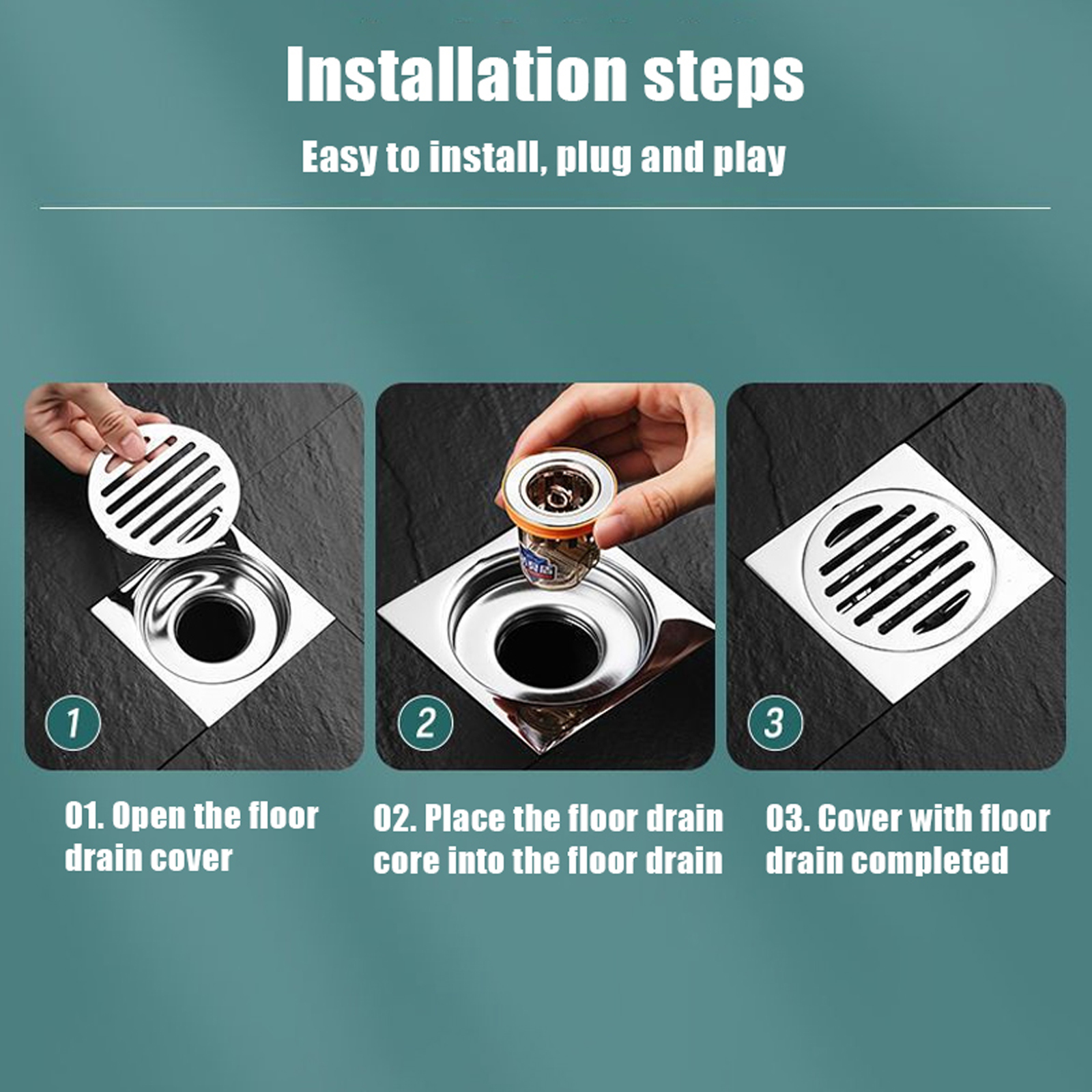 Installation steps

Easy to install, plug and play

1

2

3

01. Open the floor drain cover

02. Place the floor drain core into the floor drain

03. Cover with floor drain completed