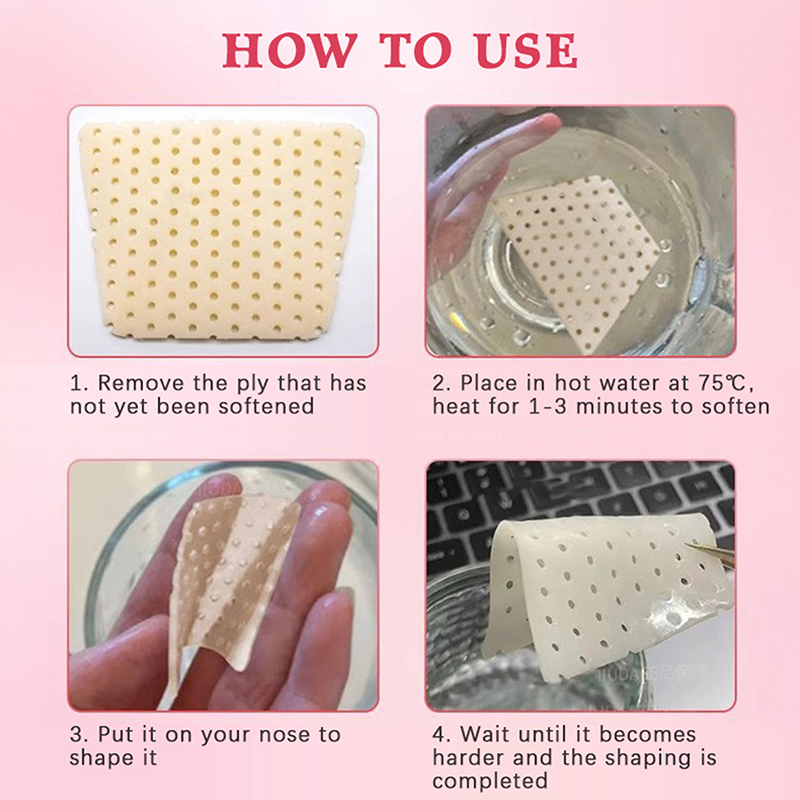 HOW TO USE

1. Remove the ply that has not yet been softened

2. Place in hot water at 75℃, heat for 1-3 minutes to soften

3. Put it on your nose to shape it

4. Wait until it becomes harder and the shaping is completed