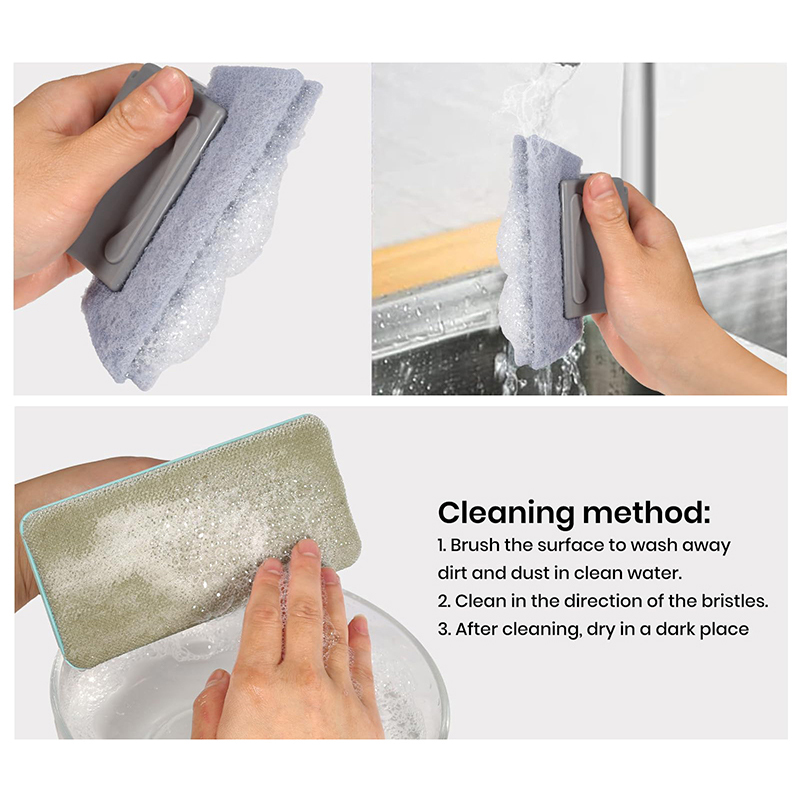 Cleaning method:
1. Brush the surface to wash away dirt and dust in clean water.
2. Clean in the direction of the bristles.
3. After cleaning, dry in a dark place