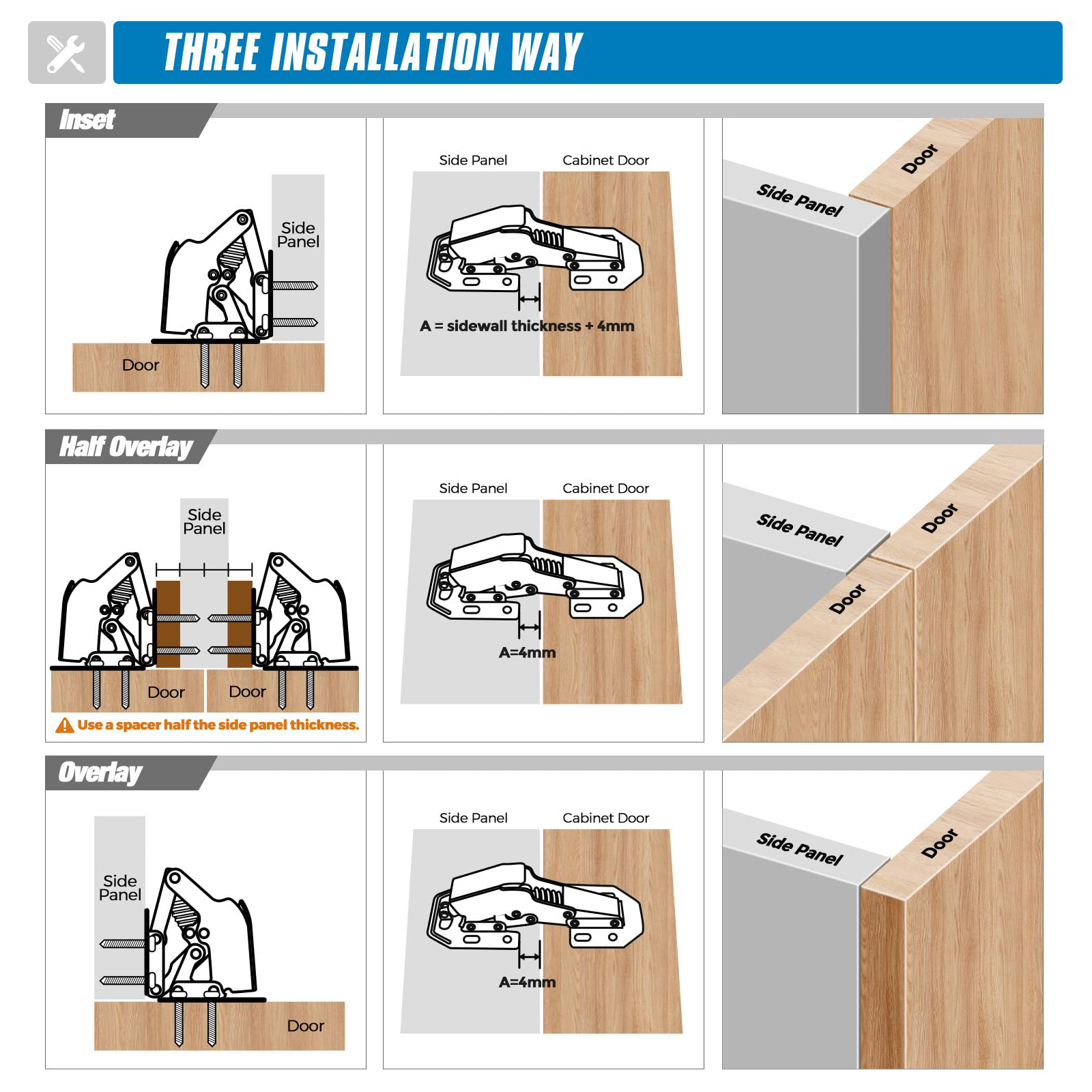 THREE INSTALLATION WAY

Inset

Side Panel

Door

Side Panel Cabinet Door

A = sidewall thickness + 4mm

Side Panel

Door

Half Overlay

Side Panel

Door Door

Use a spacer half the side panel thickness.

Side Panel Cabinet Door

A=4mm

Side Panel

Door

Door

Overlay

Side Panel

Door

Side Panel Cabinet Door

A=4mm

Side Panel

Door