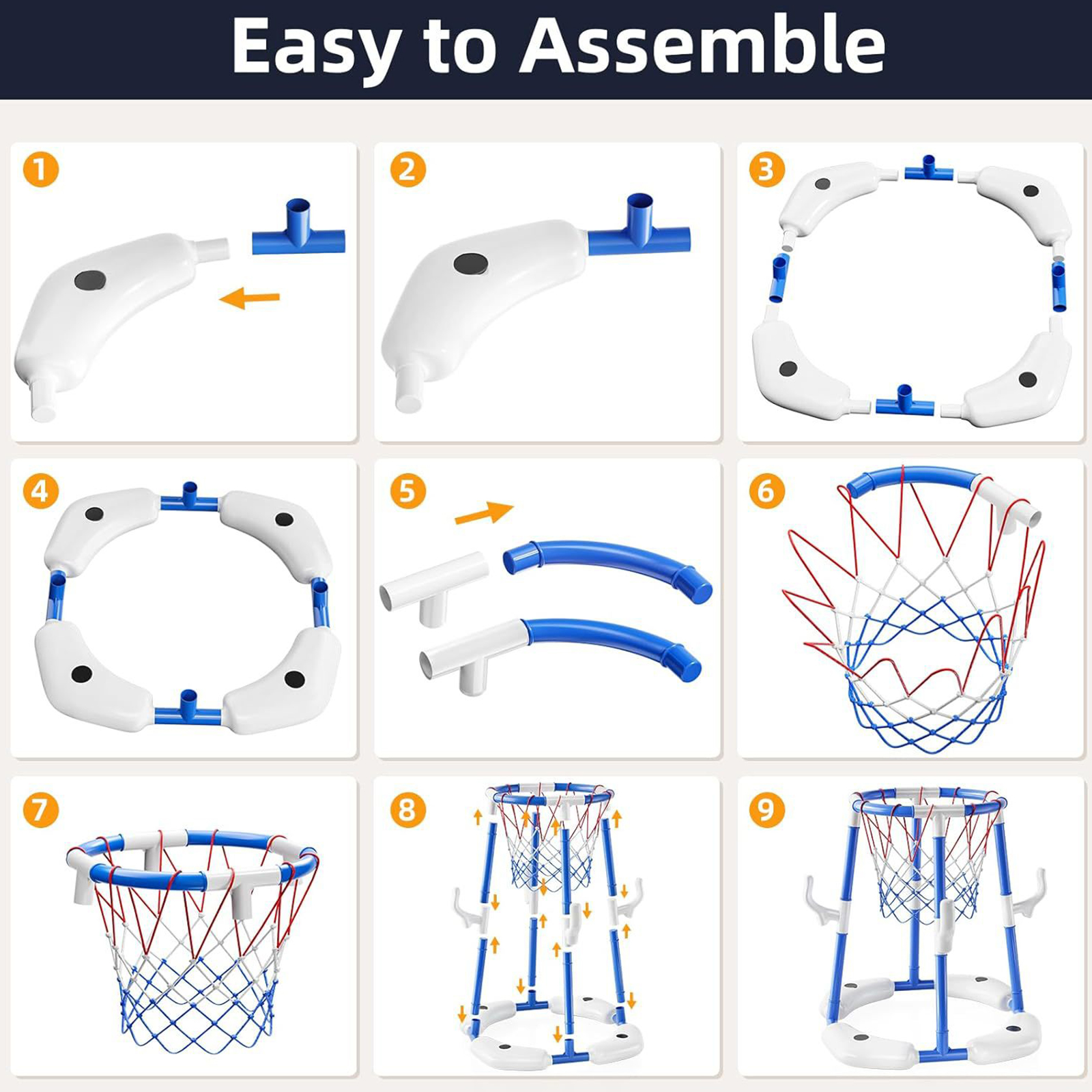 Easy to Assemble

1

2

3

4

5

6

7

8

9