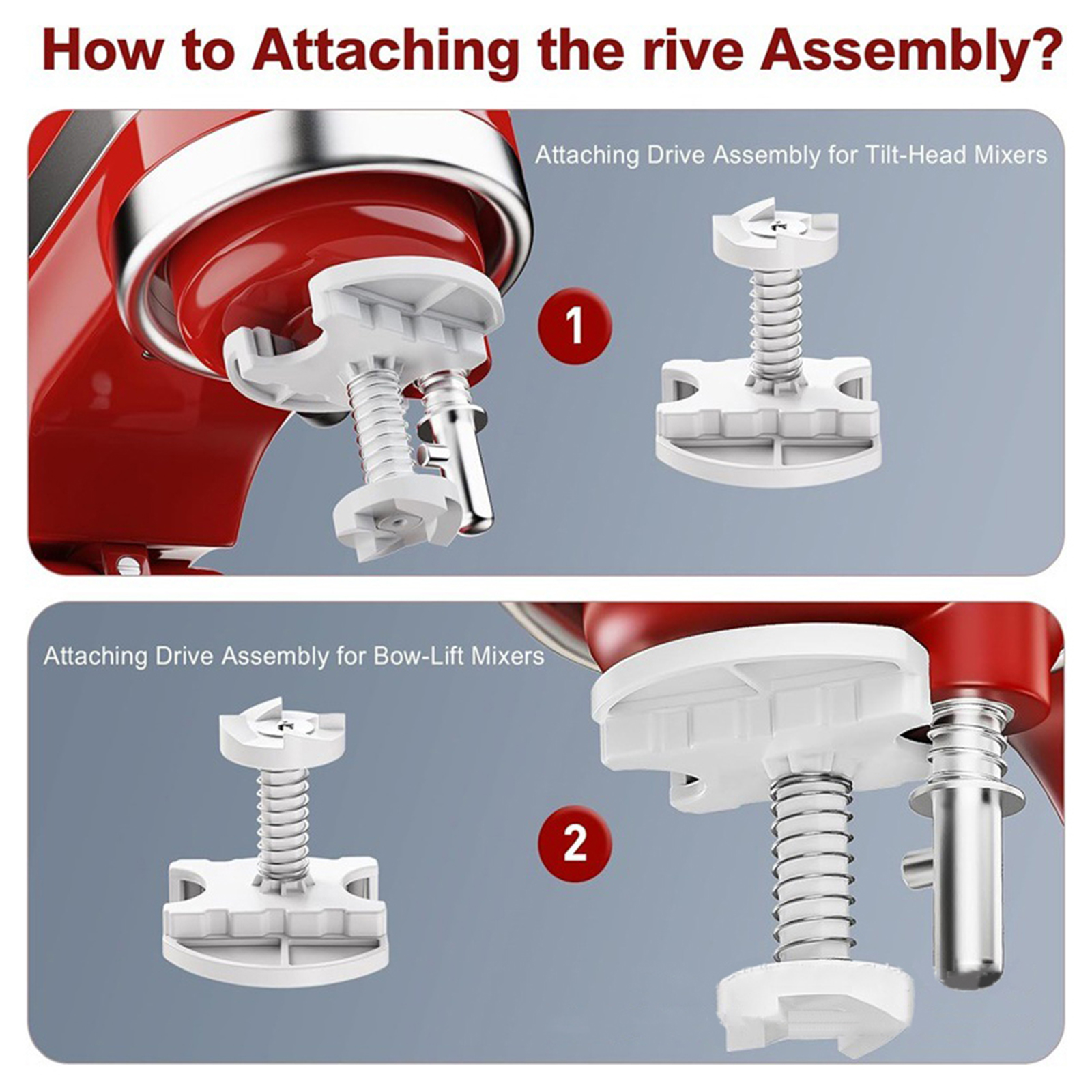 How to Attaching the rive Assembly?

Attaching Drive Assembly for Tilt-Head Mixers

1

Attaching Drive Assembly for Bow-Lift Mixers

2