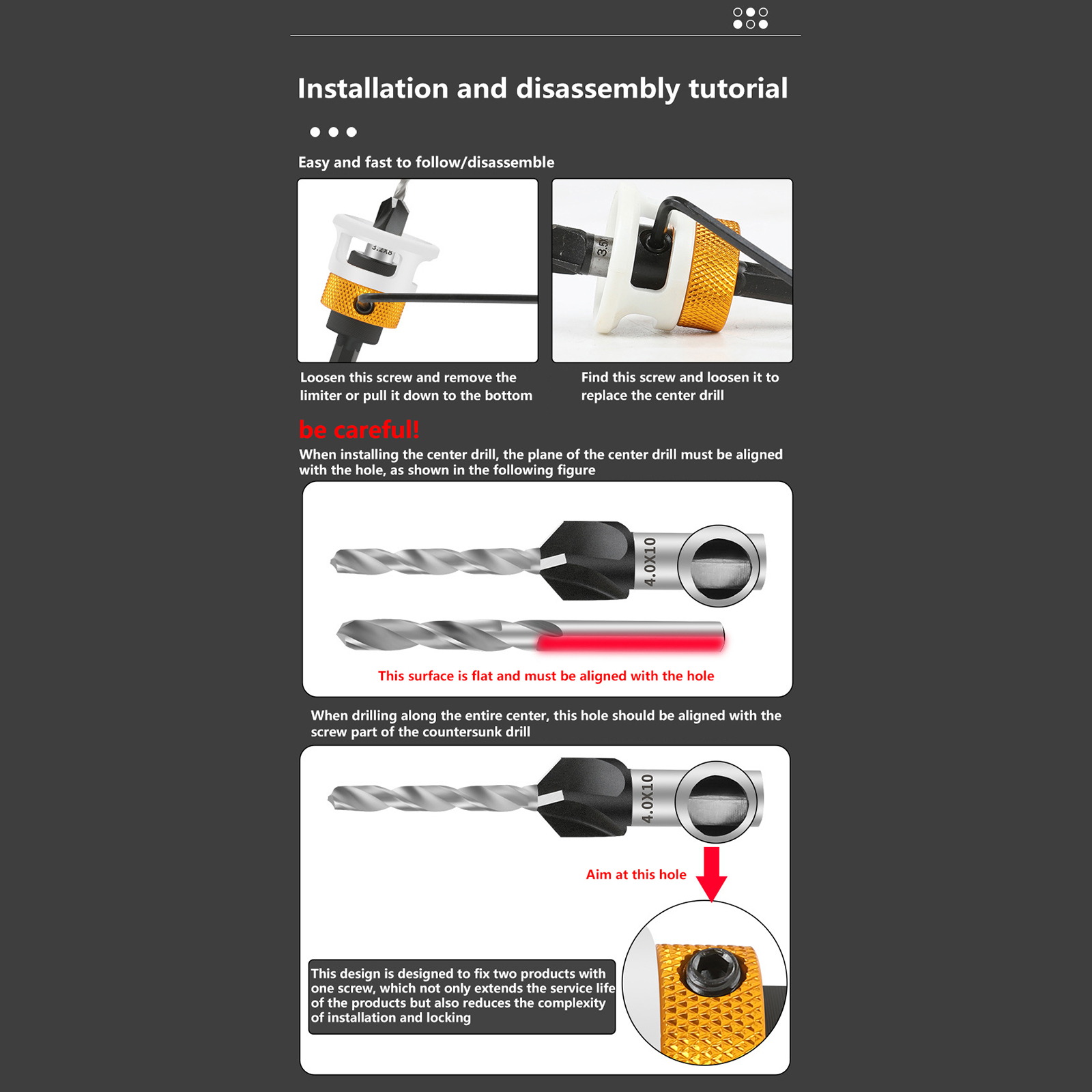 Installation and disassembly tutorial

Easy and fast to follow/disassemble

3.2X8

3.5

Loosen this screw and remove the limiter or pull it down to the bottom

Find this screw and loosen it to replace the center drill

be careful!

When installing the center drill, the plane of the center drill must be aligned with the hole, as shown in the following figure

4.0X10

This surface is flat and must be aligned with the hole

When drilling along the entire center, this hole should be aligned with the screw part of the countersunk drill

4.0X10

Aim at this hole

This design is designed to fix two products with one screw, which not only extends the service life of the products but also reduces the complexity of installation and locking