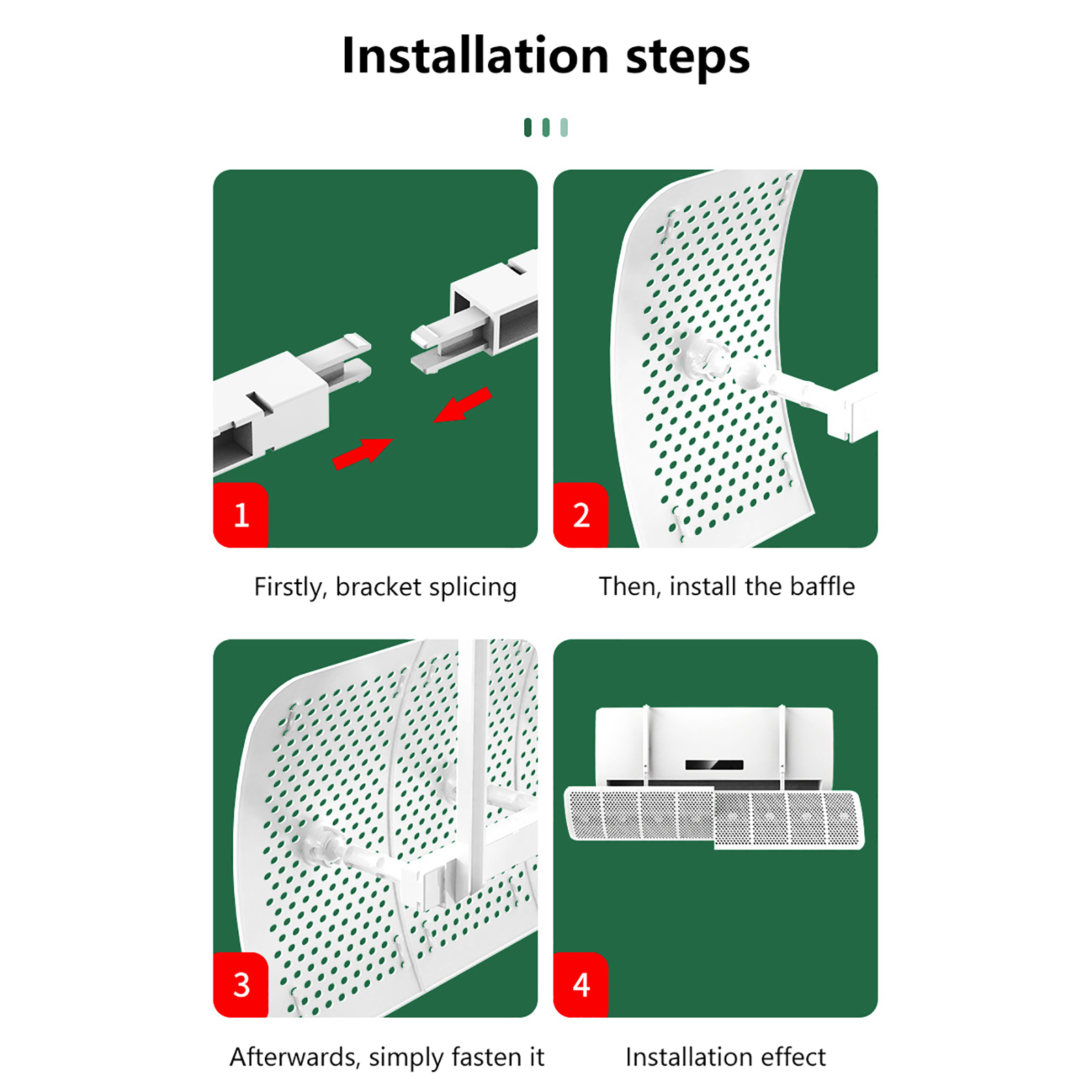 Installation steps

1

Firstly, bracket splicing

2

Then, install the baffle

3

Afterwards, simply fasten it

4

Installation effect