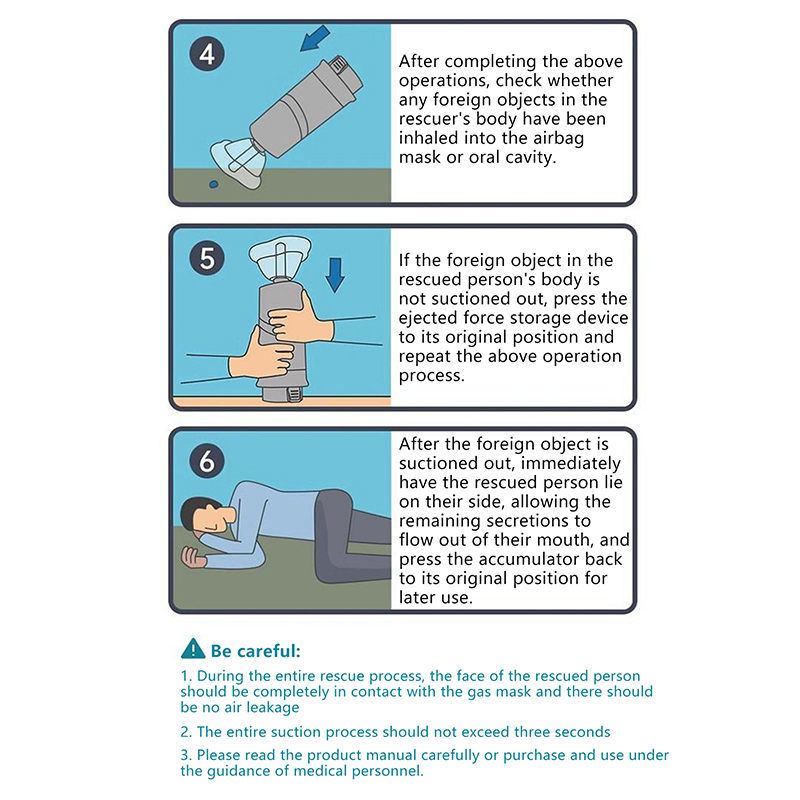 4

After completing the above operations, check whether any foreign objects in the rescuer's body have been inhaled into the airbag mask or oral cavity.

5

If the foreign object in the rescued person's body is not suctioned out, press the ejected force storage device to its original position and repeat the above operation process.

6

After the foreign object is suctioned out, immediately have the rescued person lie on their side, allowing the remaining secretions to flow out of their mouth, and press the accumulator back to its original position for later use.

Be careful:

1. During the entire rescue process, the face of the rescued person should be completely in contact with the gas mask and there should be no air leakage

2. The entire suction process should not exceed three seconds

3. Please read the product manual carefully or purchase and use under the guidance of medical personnel.