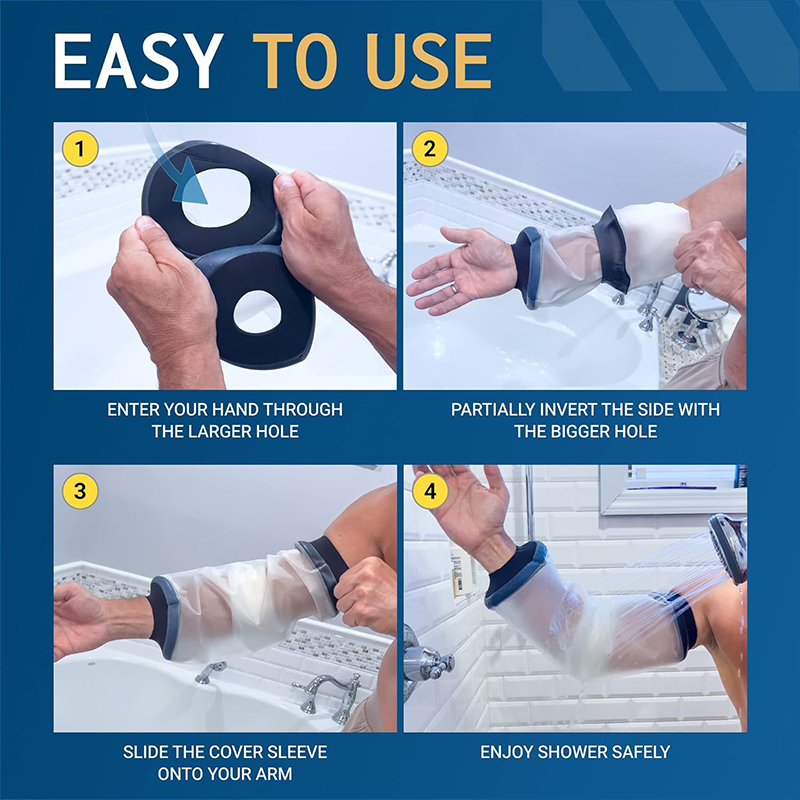 EASY TO USE

1

ENTER YOUR HAND THROUGH THE LARGER HOLE

2

PARTIALLY INVERT THE SIDE WITH THE BIGGER HOLE

3

SLIDE THE COVER SLEEVE ONTO YOUR ARM

4

ENJOY SHOWER SAFELY