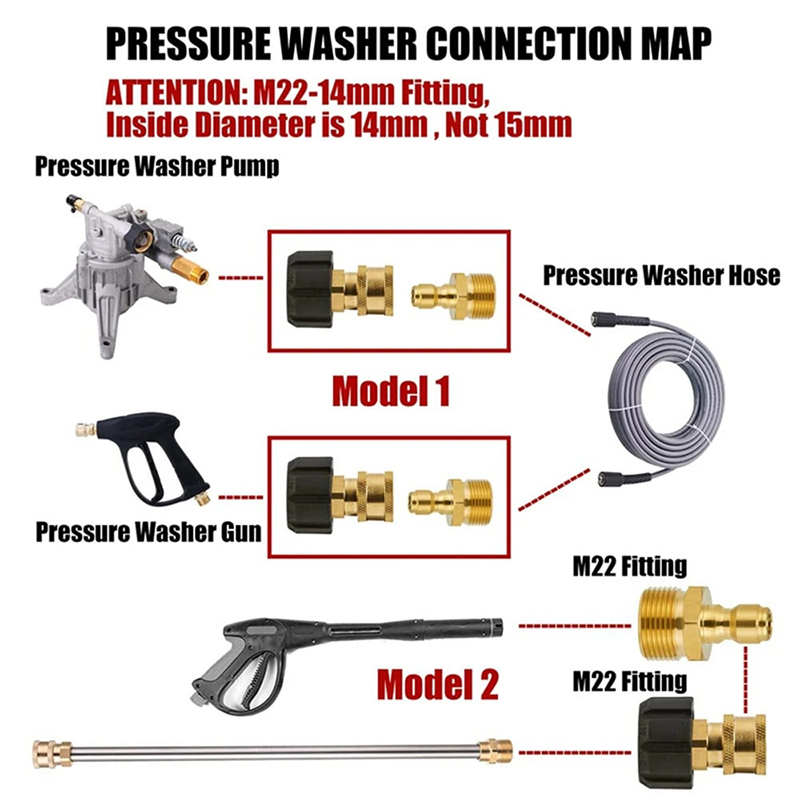 PRESSURE WASHER CONNECTION MAP

ATTENTION: M22-14mm Fitting, Inside Diameter is 14mm , Not 15mm

Pressure Washer Pump

Pressure Washer Hose

Model 1

Pressure Washer Gun

M22 Fitting

Model 2

M22 Fitting