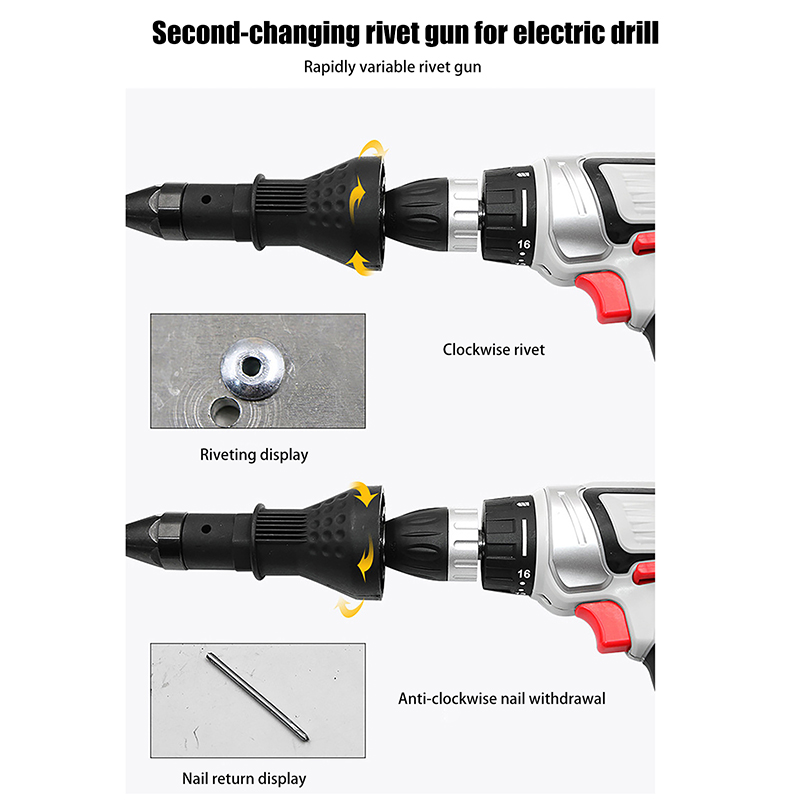 Second-changing rivet gun for electric drill

Rapidly variable rivet gun

16

Clockwise rivet

Riveting display

16

Anti-clockwise nail withdrawal

Nail return display