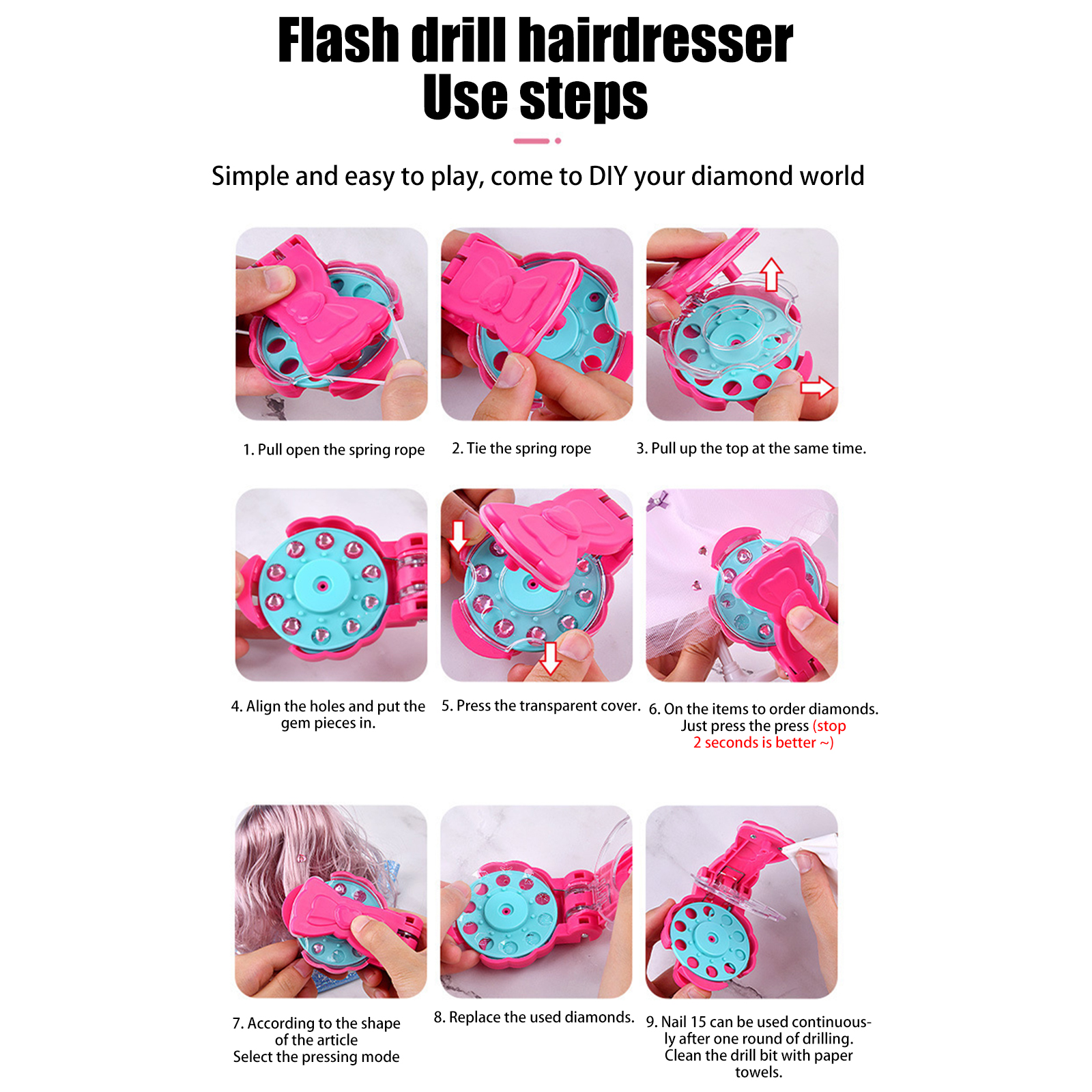 Flash drill hairdresser
Use steps

Simple and easy to play, come to DIY your diamond world

1. Pull open the spring rope

2. Tie the spring rope

3. Pull up the top at the same time.

4. Align the holes and put the gem pieces in.

5. Press the transparent cover.

6. On the items to order diamonds. Just press the press (stop 2 seconds is better ~)

7. According to the shape of the article
Select the pressing mode

8. Replace the used diamonds.

9. Nail 15 can be used continuously after one round of drilling. Clean the drill bit with paper towels.