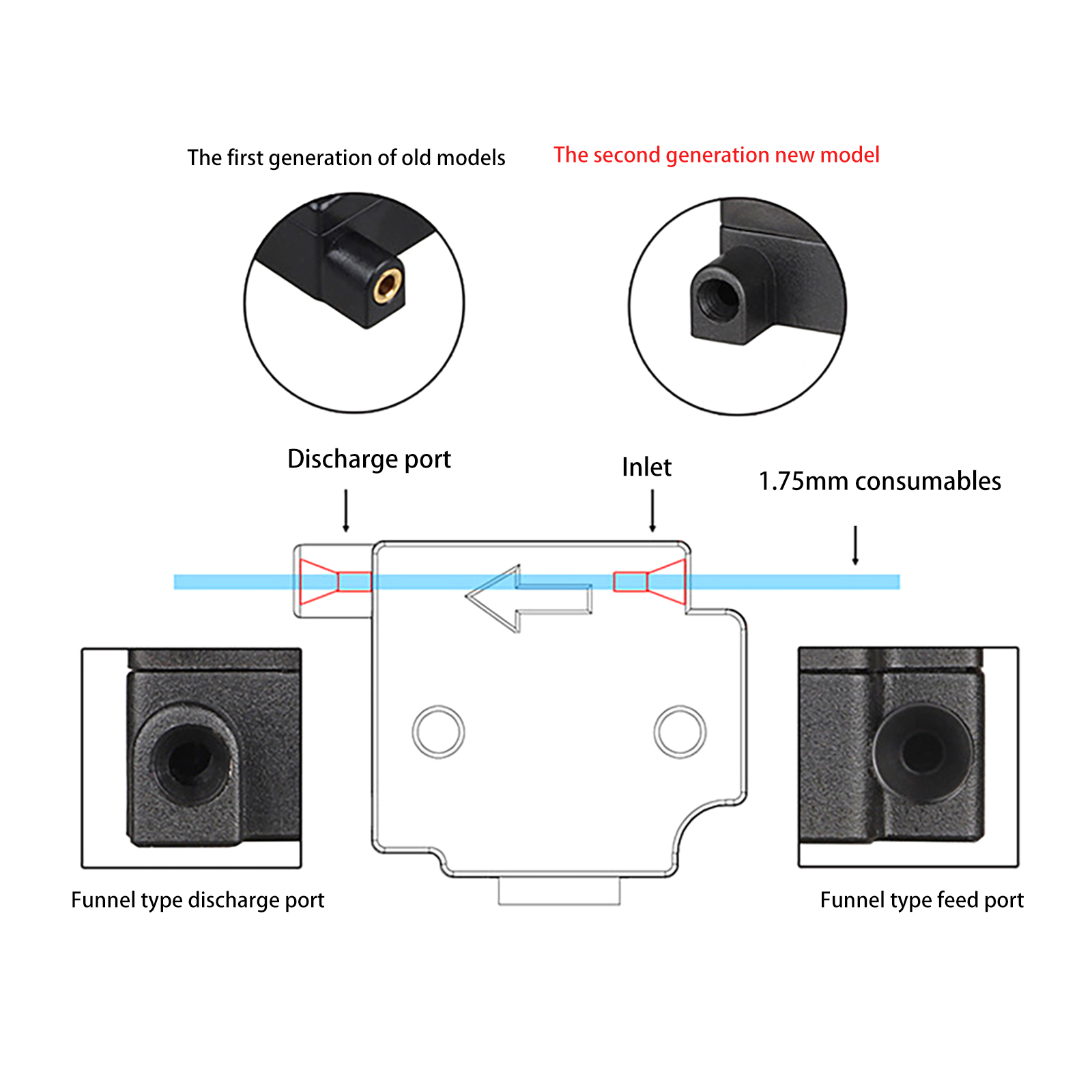 The first generation of old models

The second generation new model

Discharge port

Inlet

1.75mm consumables

Funnel type discharge port

Funnel type feed port