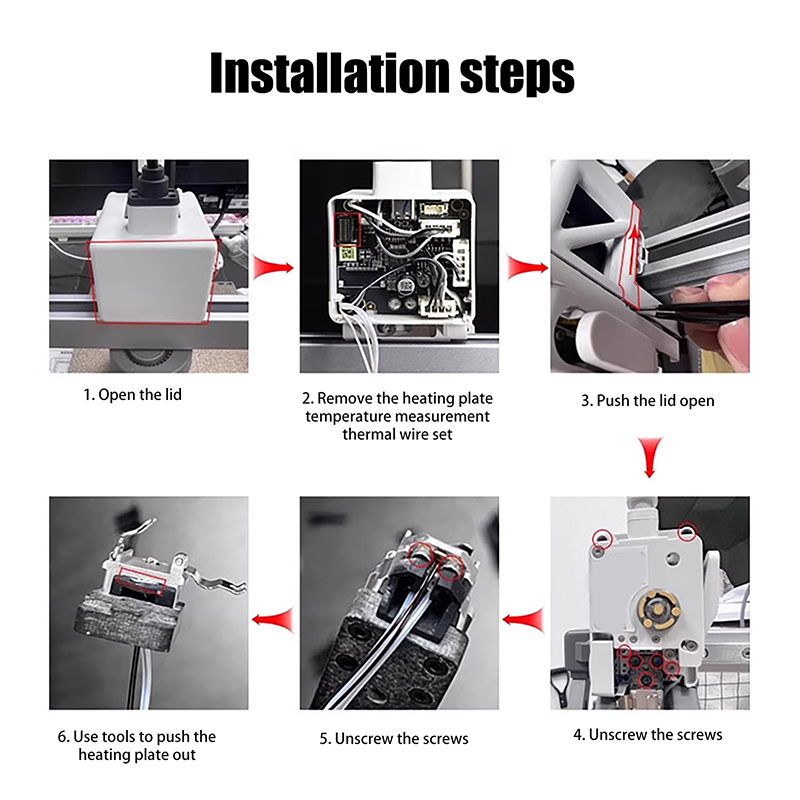 Installation steps

1. Open the lid

2. Remove the heating plate temperature measurement thermal wire set

3. Push the lid open

4. Unscrew the screws

5. Unscrew the screws

6. Use tools to push the heating plate out