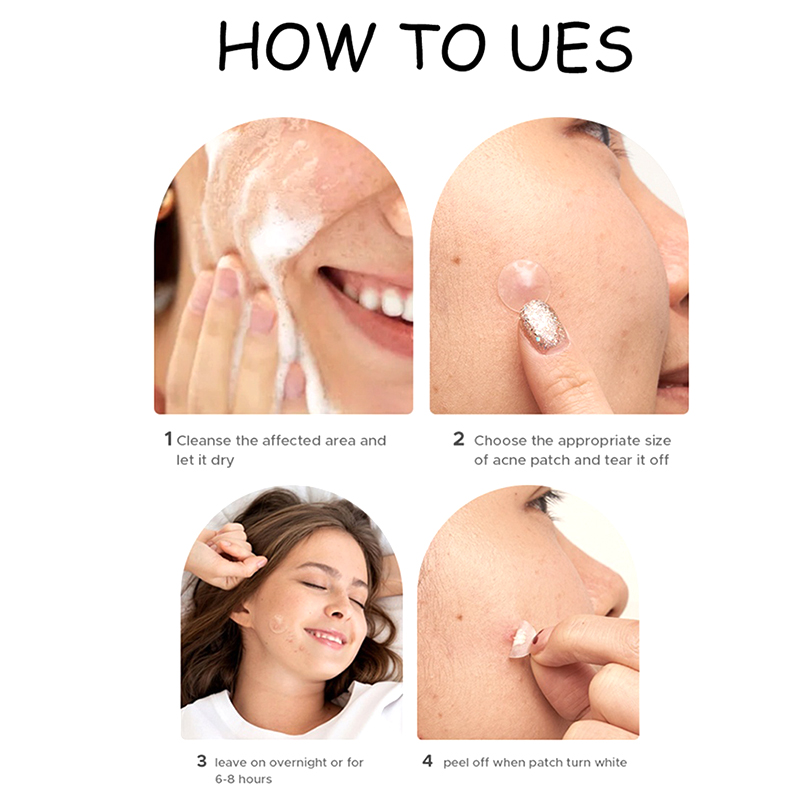 HOW TO UES

1 Cleanse the affected area and let it dry

2 Choose the appropriate size of acne patch and tear it off

3 leave on overnight or for 6-8 hours

4 peel off when patch turn white