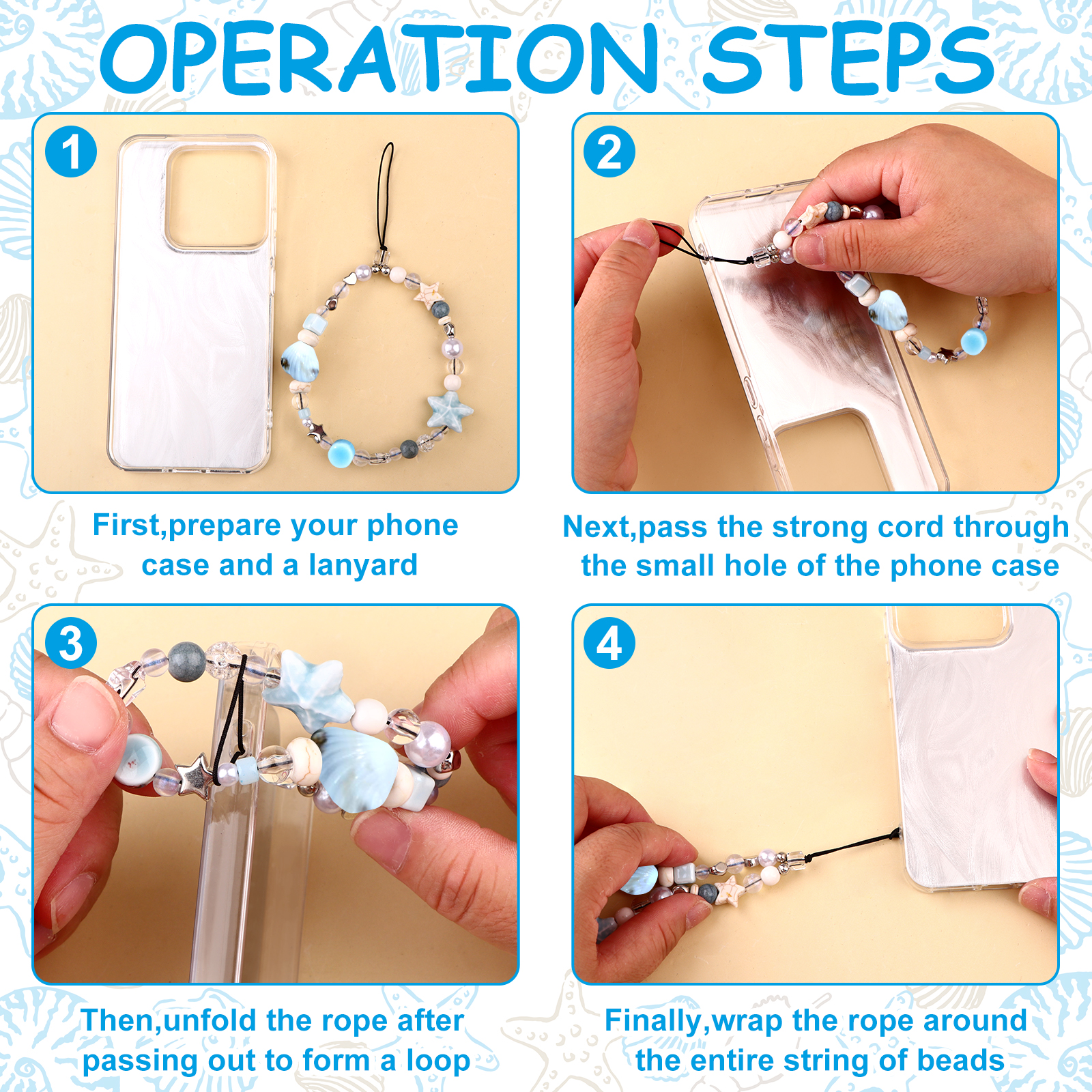 OPERATION STEPS

1

First,prepare your phone case and a lanyard

2

Next,pass the strong cord through the small hole of the phone case

3

Then,unfold the rope after passing out to form a loop

4

Finally,wrap the rope around the entire string of beads