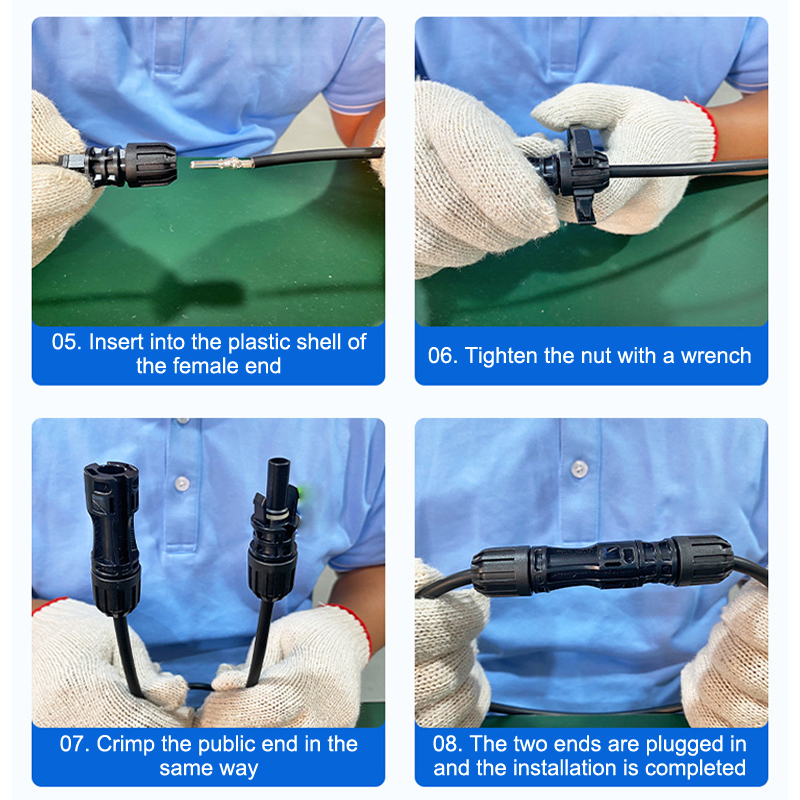 05. Insert into the plastic shell of the female end

06. Tighten the nut with a wrench

07. Crimp the public end in the same way

08. The two ends are plugged in and the installation is completed