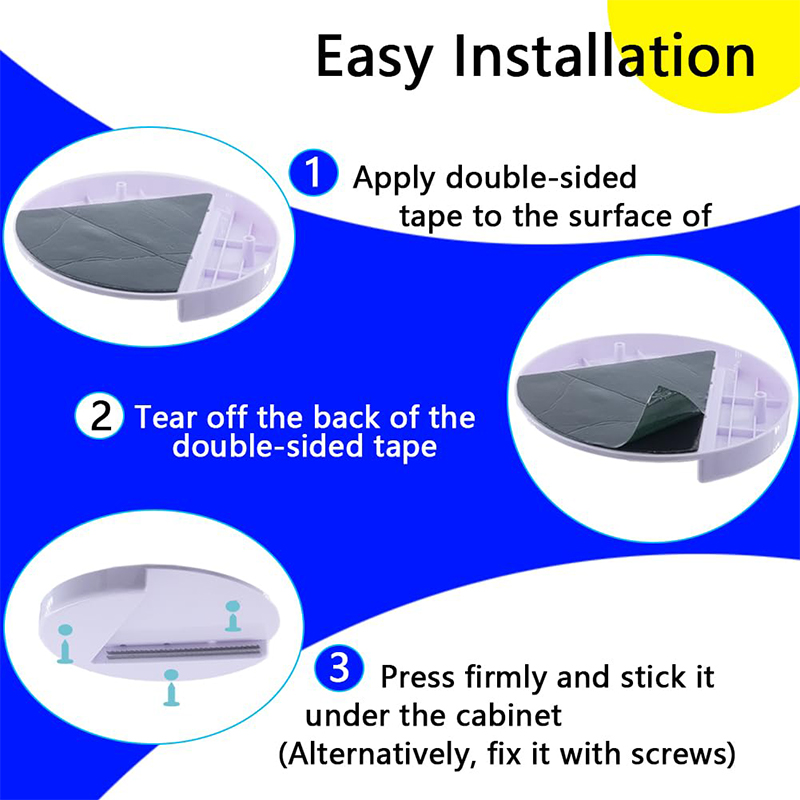 Easy Installation

1 Apply double-sided tape to the surface of

2 Tear off the back of the double-sided tape

3 Press firmly and stick it under the cabinet (Alternatively, fix it with screws)