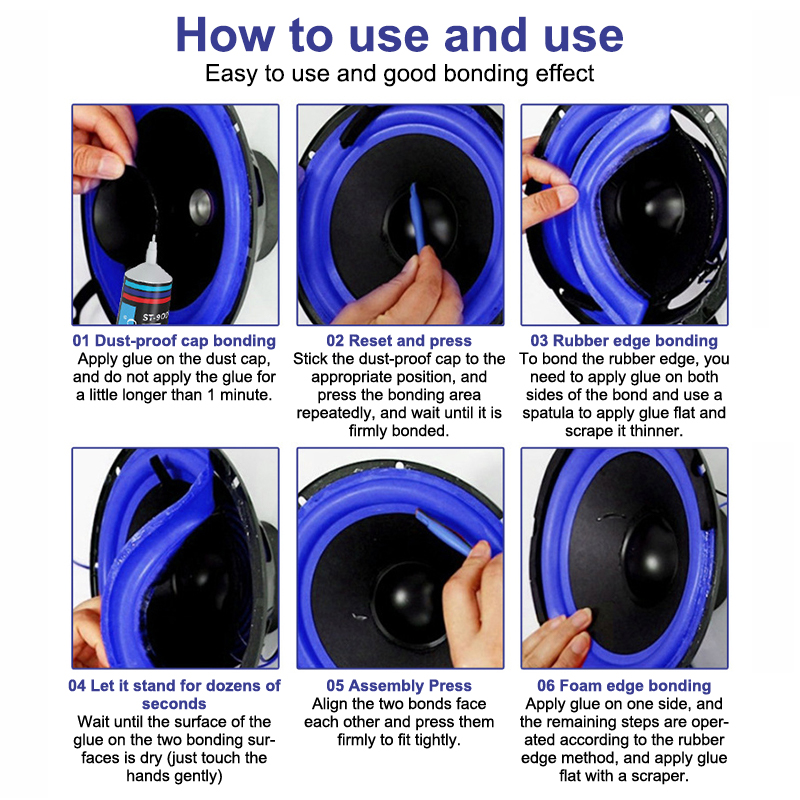 How to use and use

Easy to use and good bonding effect

ST-900

01 Dust-proof cap bonding
Apply glue on the dust cap, and do not apply the glue for a little longer than 1 minute.

02 Reset and press
Stick the dust-proof cap to the appropriate position, and press the bonding area repeatedly, and wait until it is firmly bonded.

03 Rubber edge bonding
To bond the rubber edge, you need to apply glue on both sides of the bond and use a spatula to apply glue flat and scrape it thinner.

04 Let it stand for dozens of seconds
Wait until the surface of the glue on the two bonding surfaces is dry (just touch the hands gently)

05 Assembly Press
Align the two bonds face each other and press them firmly to fit tightly.

06 Foam edge bonding
Apply glue on one side, and the remaining steps are operated according to the rubber edge method, and apply glue flat with a scraper.