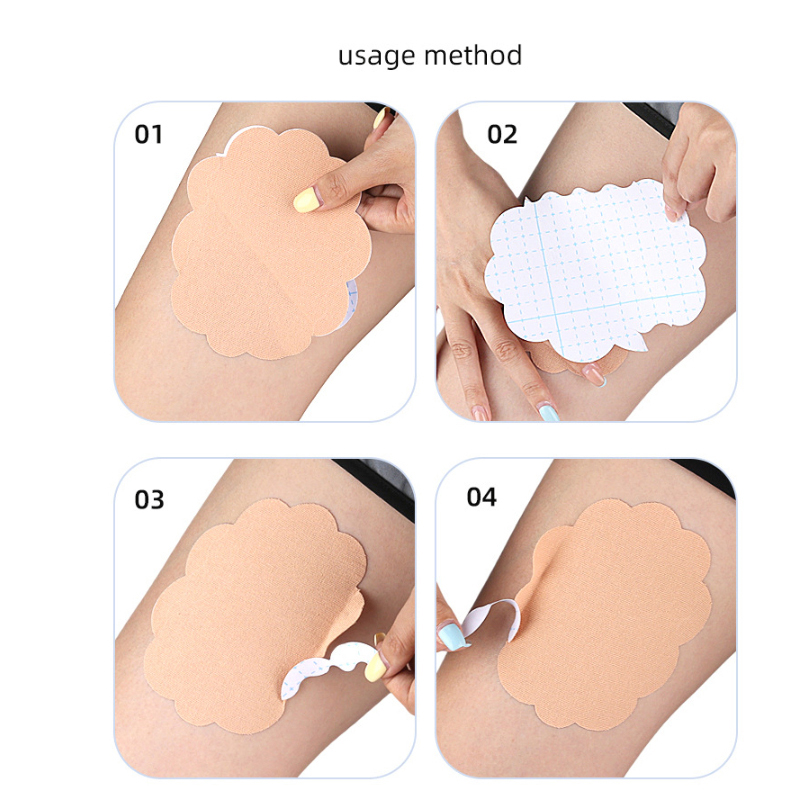 usage method

01

02

03

04