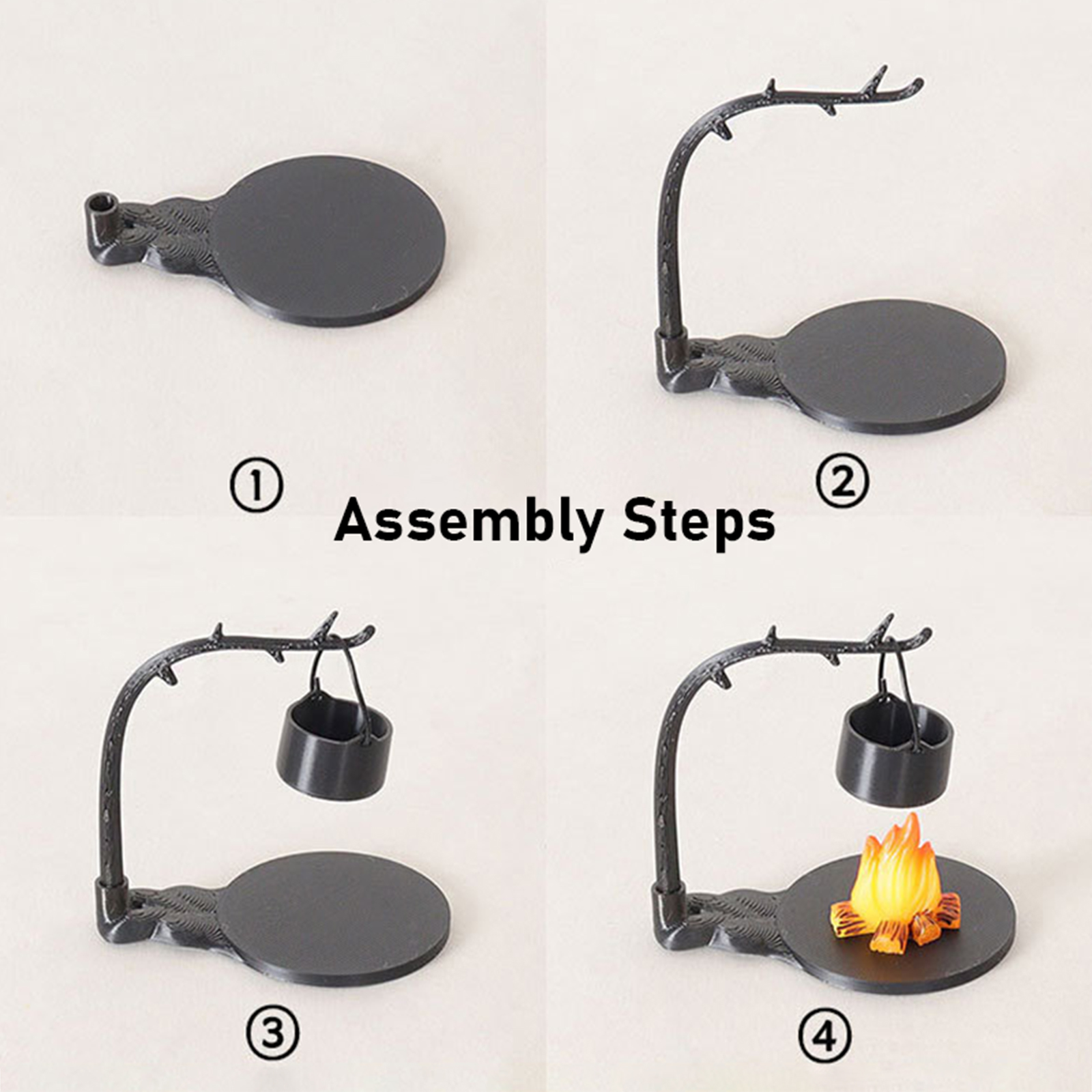 ①

②

Assembly Steps

③

④