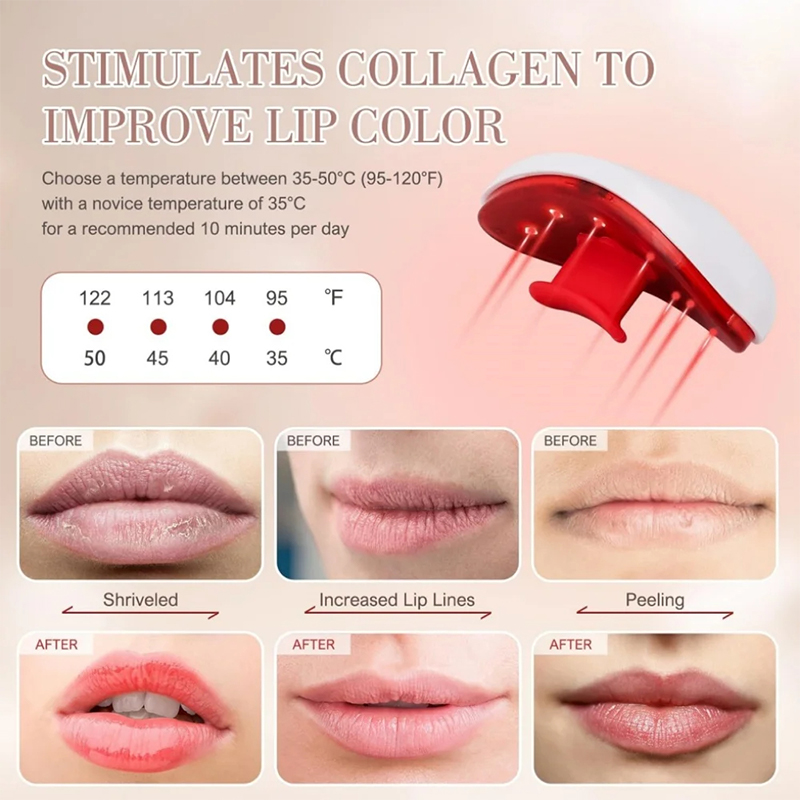 STIMULATES COLLAGEN TO IMPROVE LIP COLOR

Choose a temperature between 35-50°C (95-120°F) with a novice temperature of 35°C for a recommended 10 minutes per day

| 122 | 113 | 104 | 95 | ℉ |
|---|---|---|---|---|
| 50 | 45 | 40 | 35 | ℃ |

BEFORE

BEFORE

BEFORE

Shriveled

Increased Lip Lines

Peeling

AFTER

AFTER

AFTER