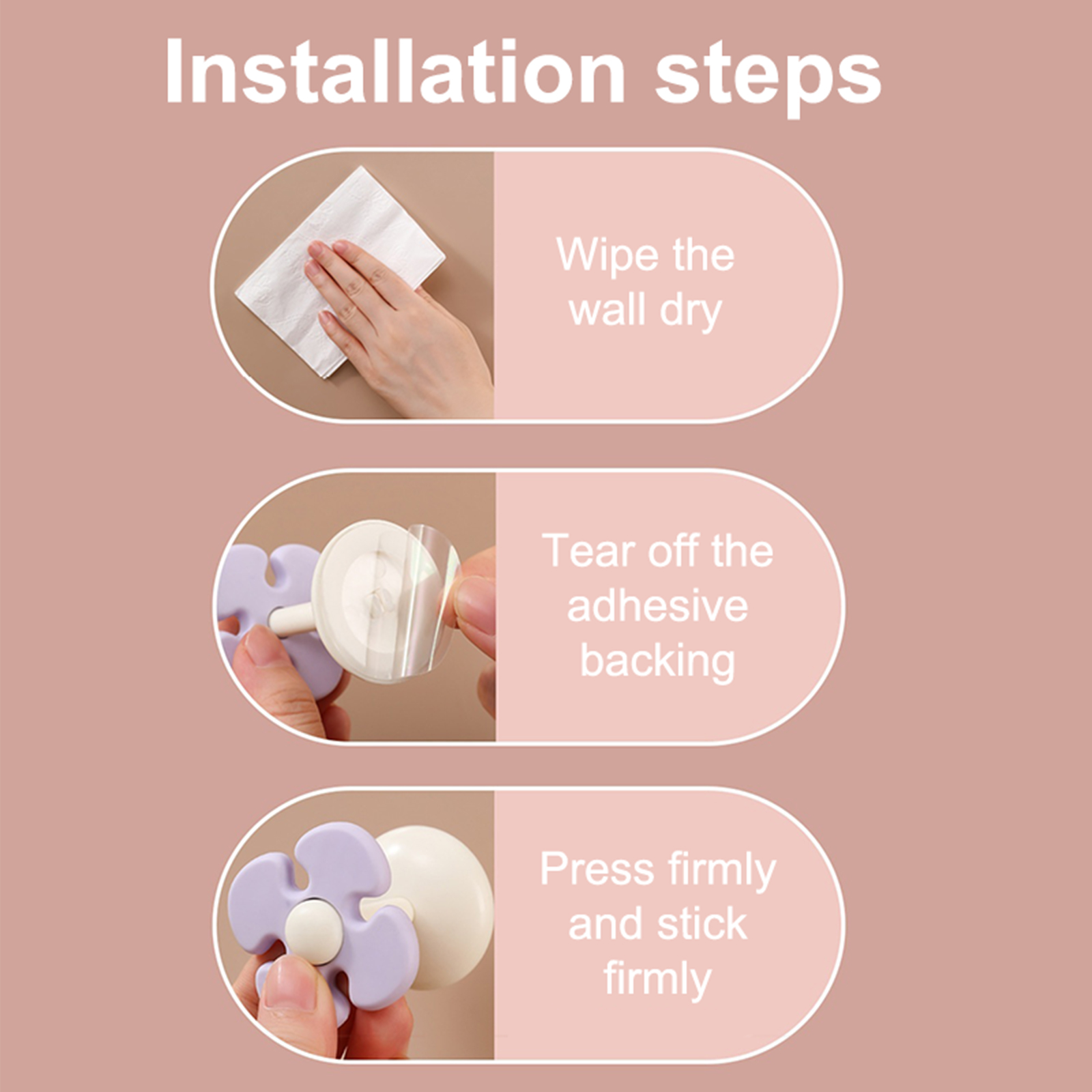 Installation steps

Wipe the wall dry

Tear off the adhesive backing

Press firmly and stick firmly