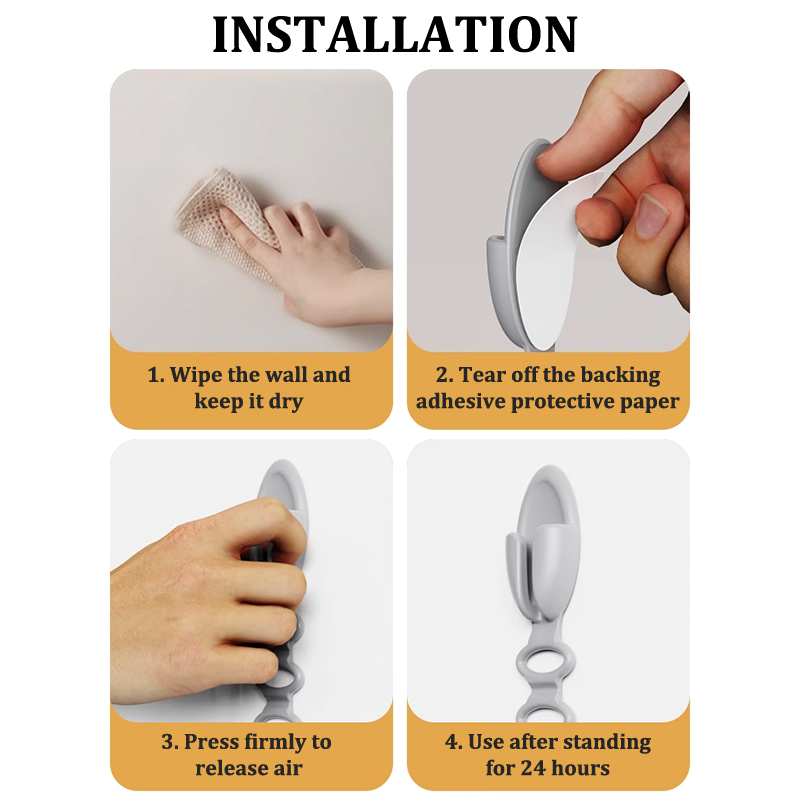 INSTALLATION

1. Wipe the wall and keep it dry

2. Tear off the backing adhesive protective paper

3. Press firmly to release air

4. Use after standing for 24 hours