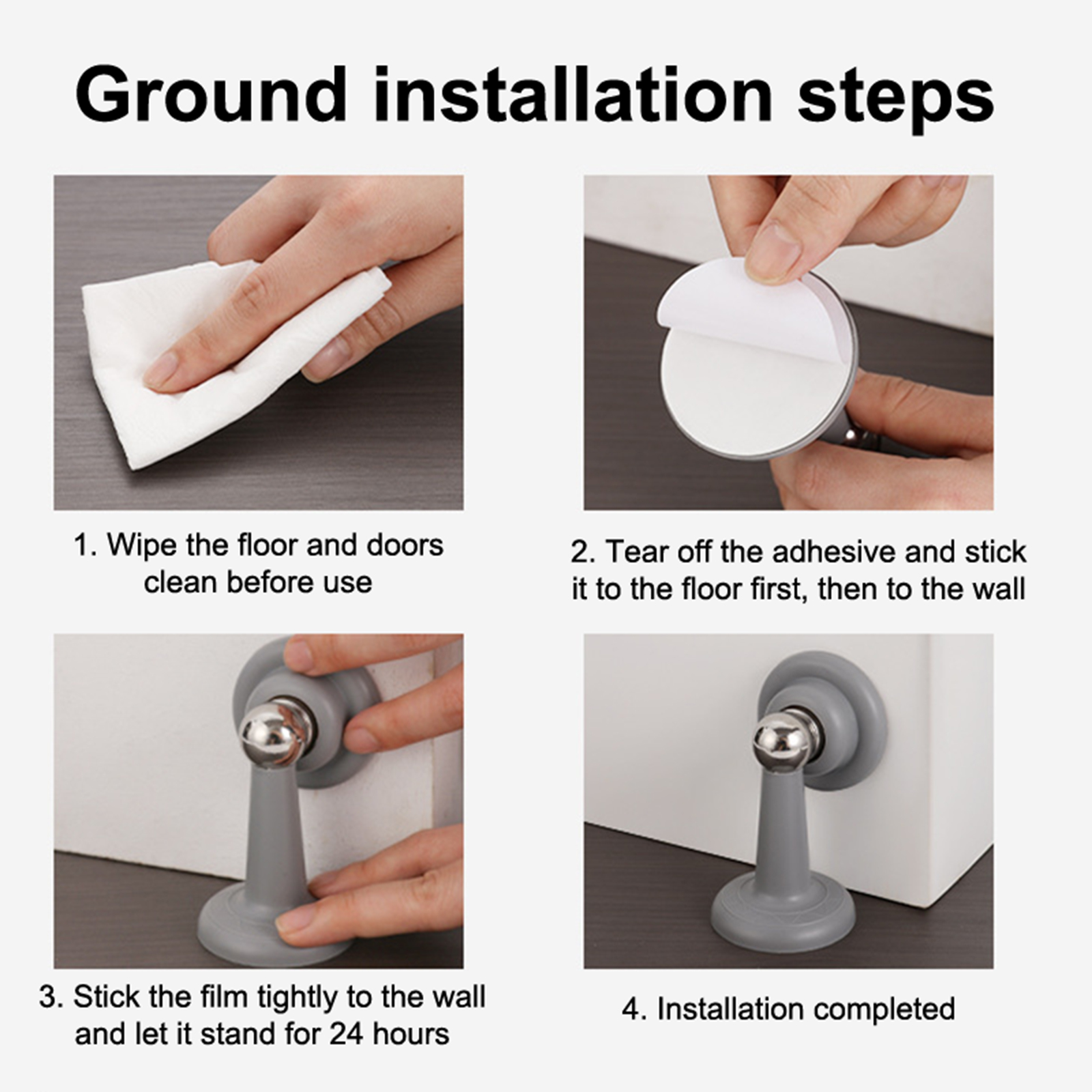 Ground installation steps

1. Wipe the floor and doors clean before use

2. Tear off the adhesive and stick it to the floor first, then to the wall

3. Stick the film tightly to the wall and let it stand for 24 hours

4. Installation completed