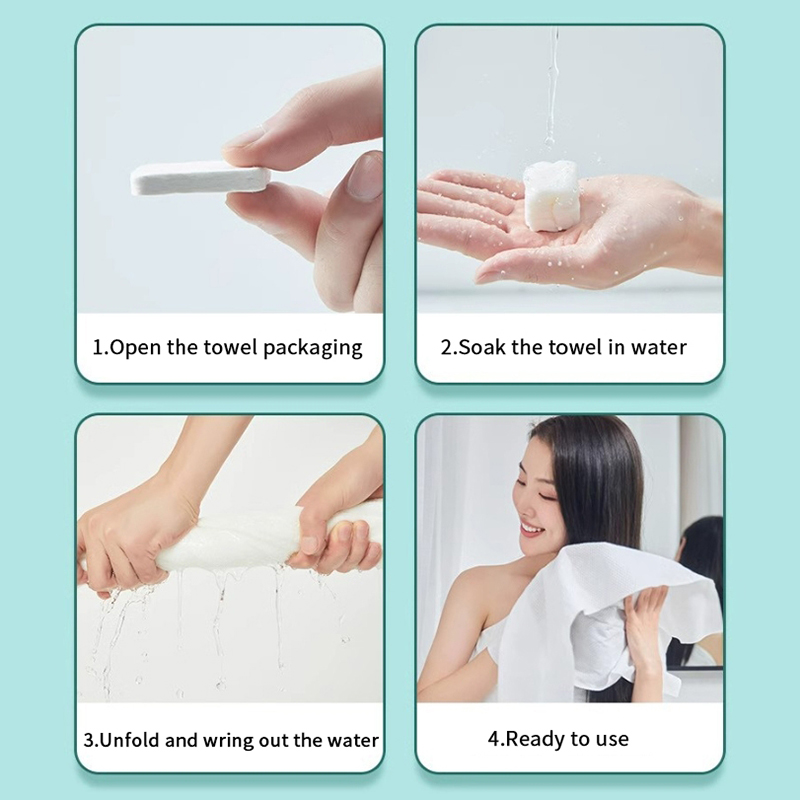 1.Open the towel packaging

2.Soak the towel in water

3.Unfold and wring out the water

4.Ready to use