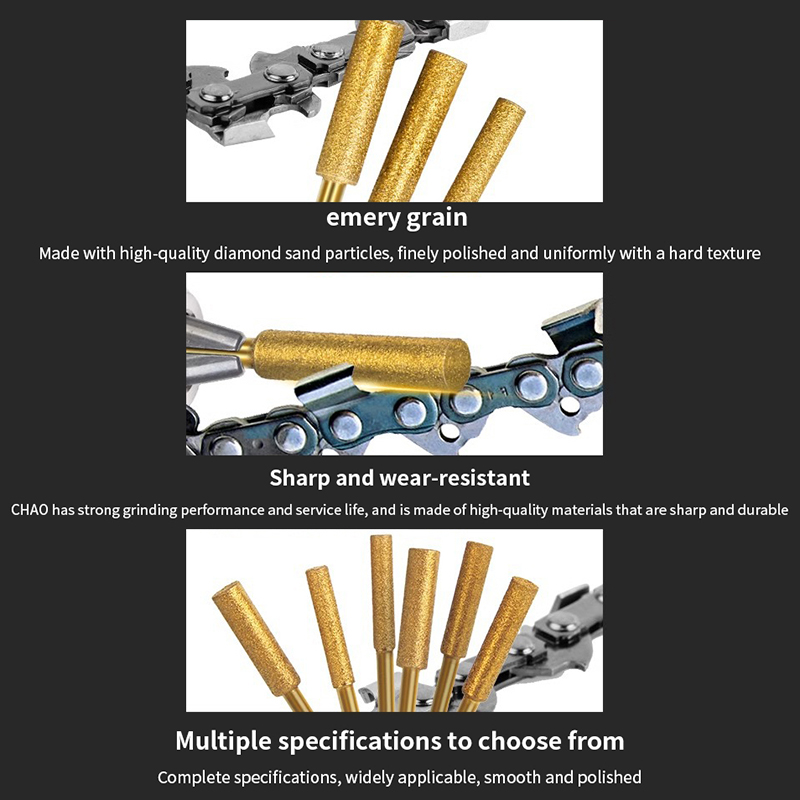 emery grain

Made with high-quality diamond sand particles, finely polished and uniformly with a hard texture

Sharp and wear-resistant

CHAO has strong grinding performance and service life, and is made of high-quality materials that are sharp and durable

Multiple specifications to choose from

Complete specifications, widely applicable, smooth and polished