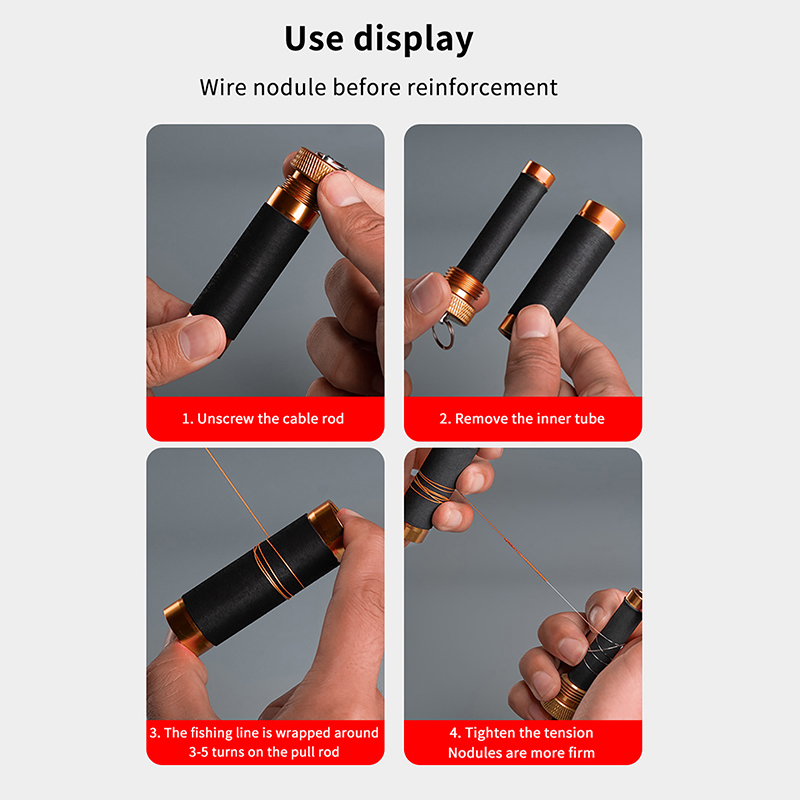 Use display

Wire nodule before reinforcement

1. Unscrew the cable rod

2. Remove the inner tube

3. The fishing line is wrapped around 3-5 turns on the pull rod

4. Tighten the tension Nodules are more firm