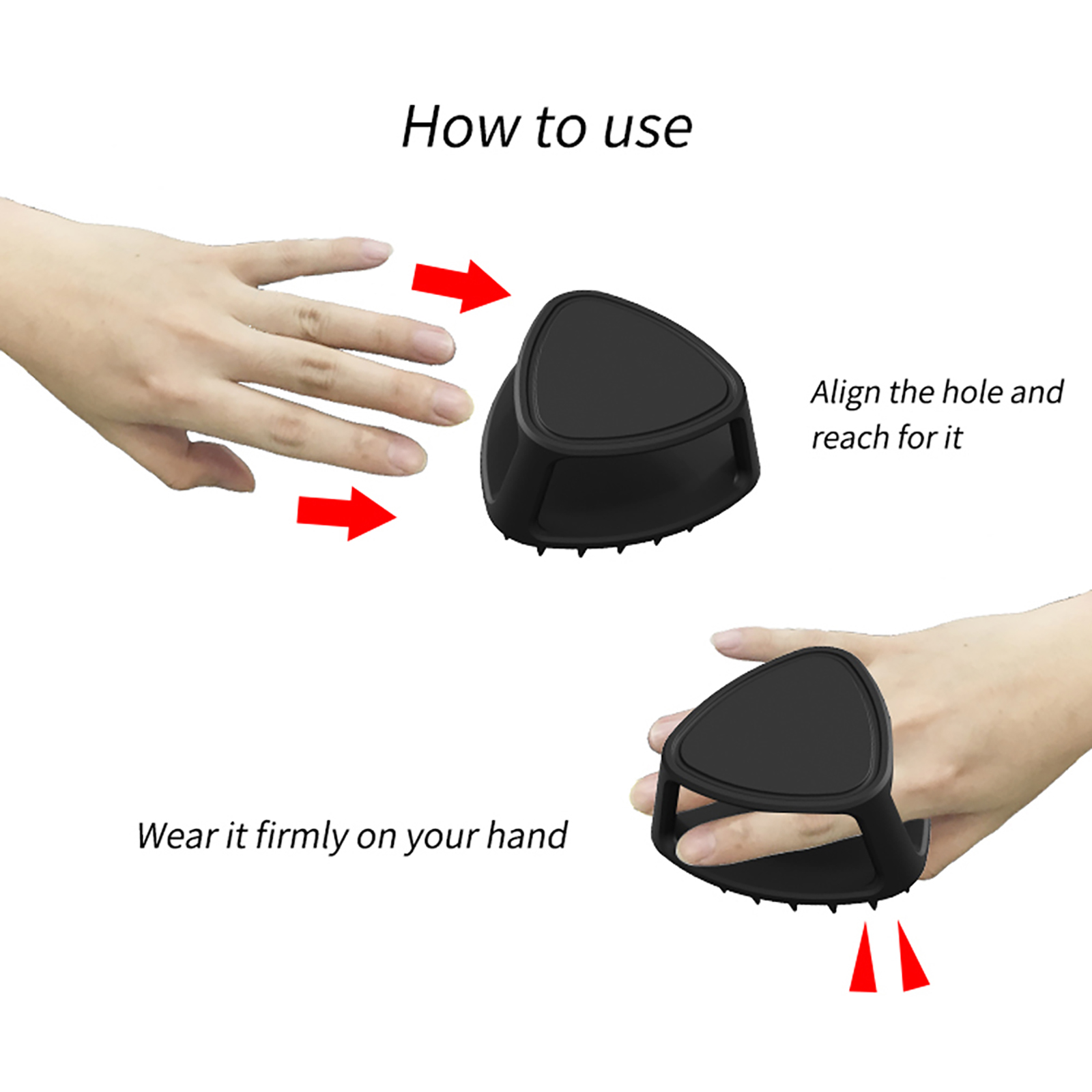 How to use

Align the hole and reach for it

Wear it firmly on your hand