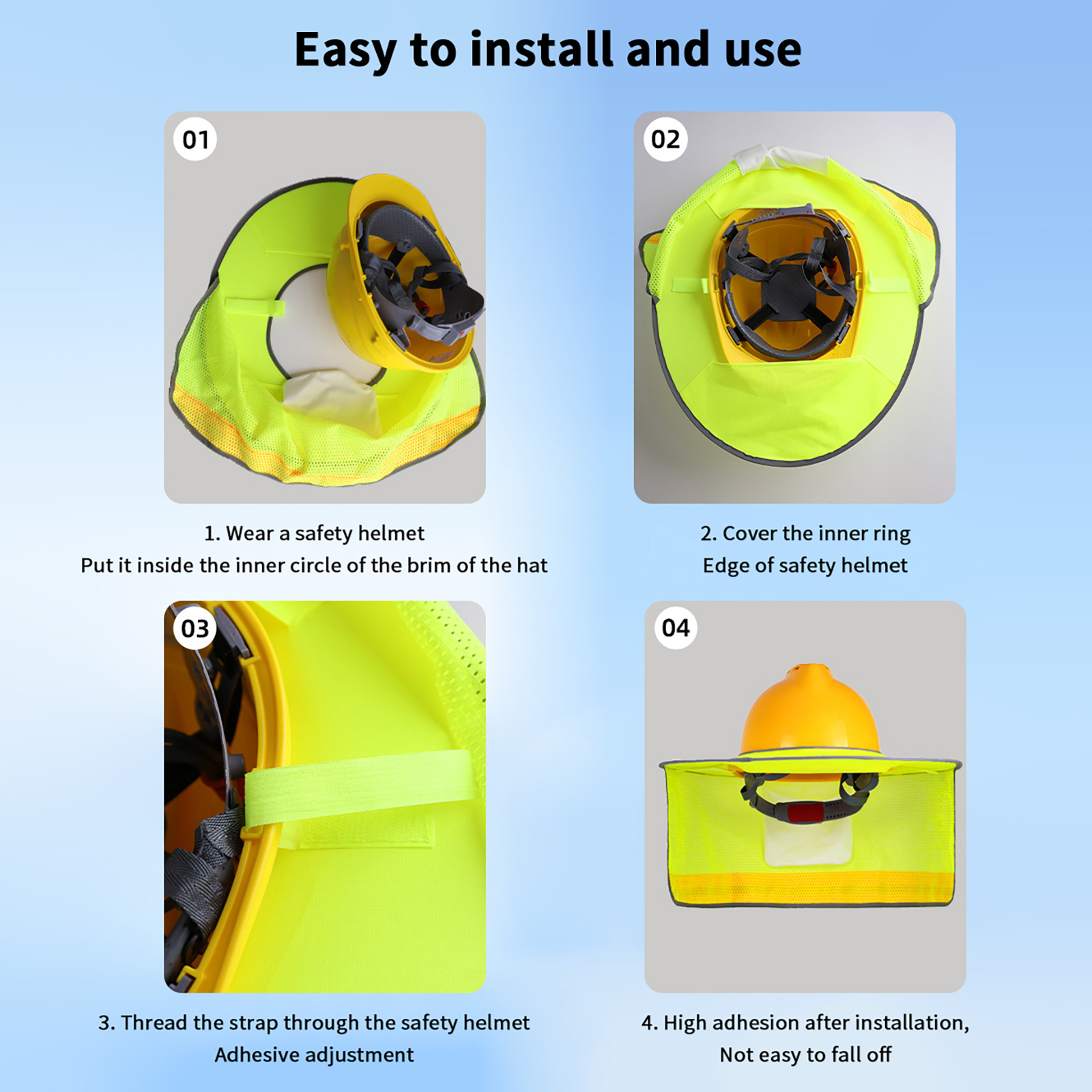 Easy to install and use

01

1. Wear a safety helmet
Put it inside the inner circle of the brim of the hat

02

2. Cover the inner ring
Edge of safety helmet

03

3. Thread the strap through the safety helmet
Adhesive adjustment

04

4. High adhesion after installation,
Not easy to fall off