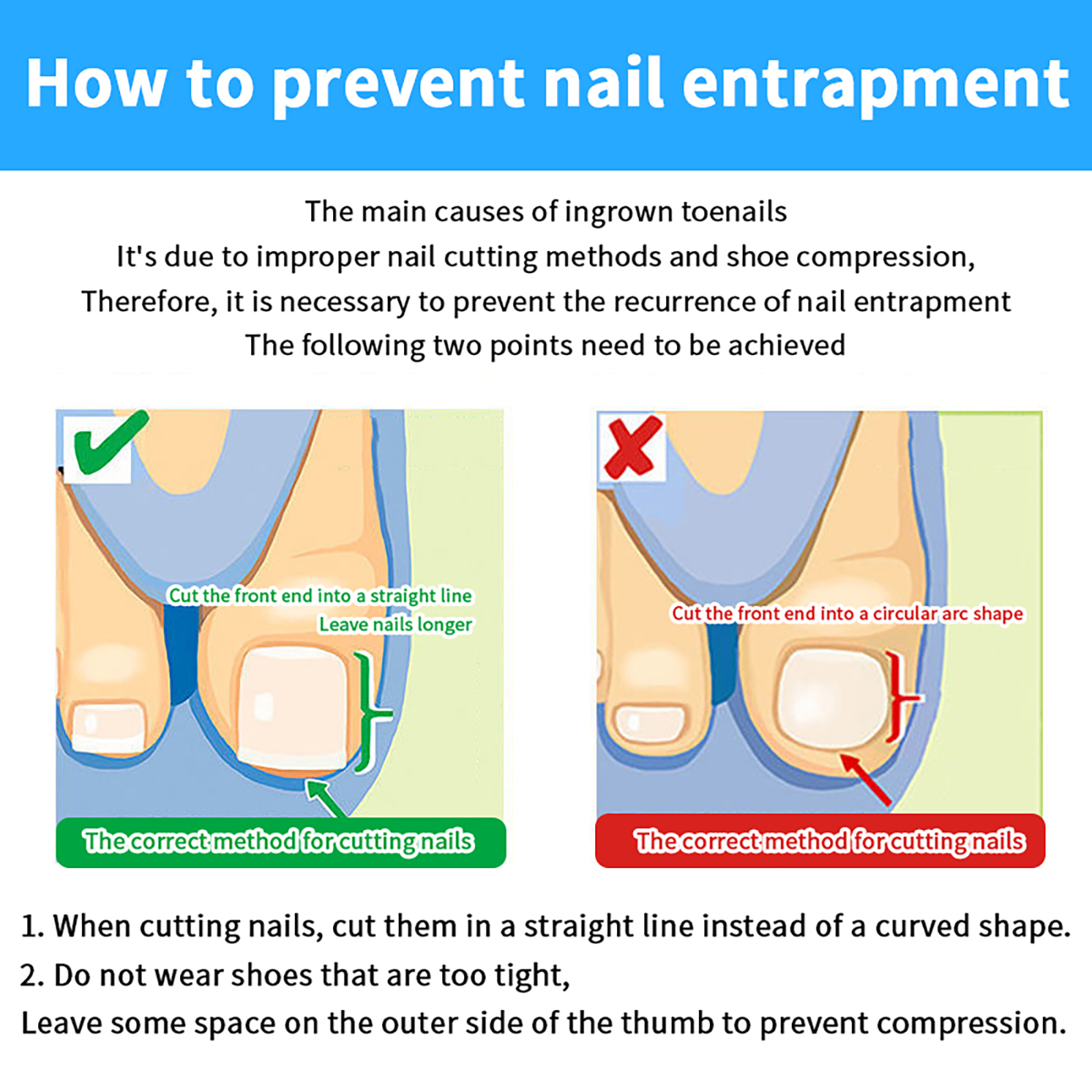 How to prevent nail entrapment

The main causes of ingrown toenails
It's due to improper nail cutting methods and shoe compression,
Therefore, it is necessary to prevent the recurrence of nail entrapment
The following two points need to be achieved

Cut the front end into a straight line
Leave nails longer

The correct method for cutting nails

Cut the front end into a circular arc shape

The correct method for cutting nails

1. When cutting nails, cut them in a straight line instead of a curved shape.
2. Do not wear shoes that are too tight,
Leave some space on the outer side of the thumb to prevent compression.