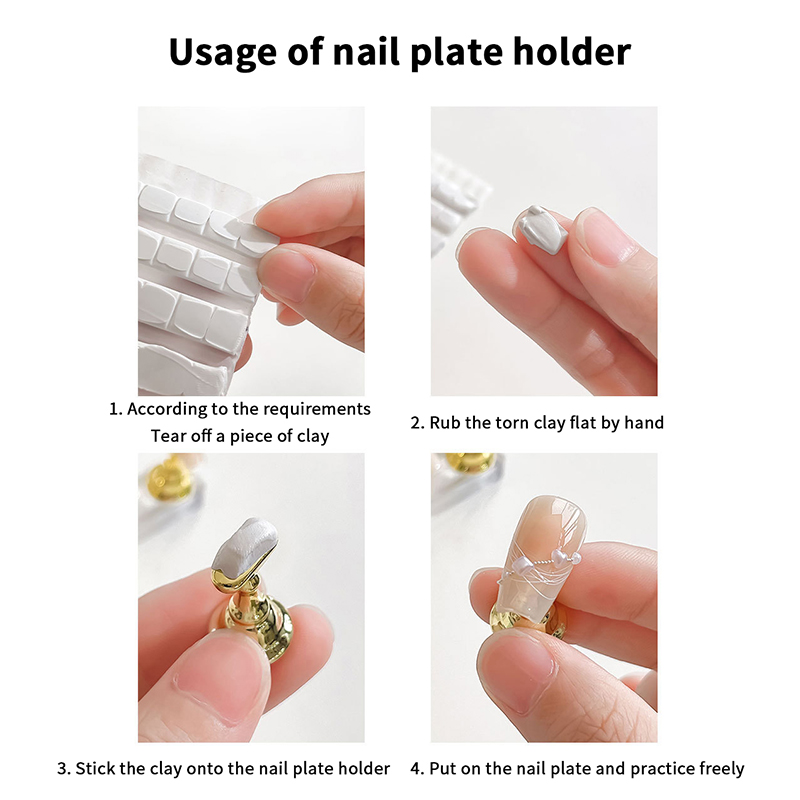 Usage of nail plate holder

1. According to the requirements
Tear off a piece of clay

2. Rub the torn clay flat by hand

3. Stick the clay onto the nail plate holder

4. Put on the nail plate and practice freely