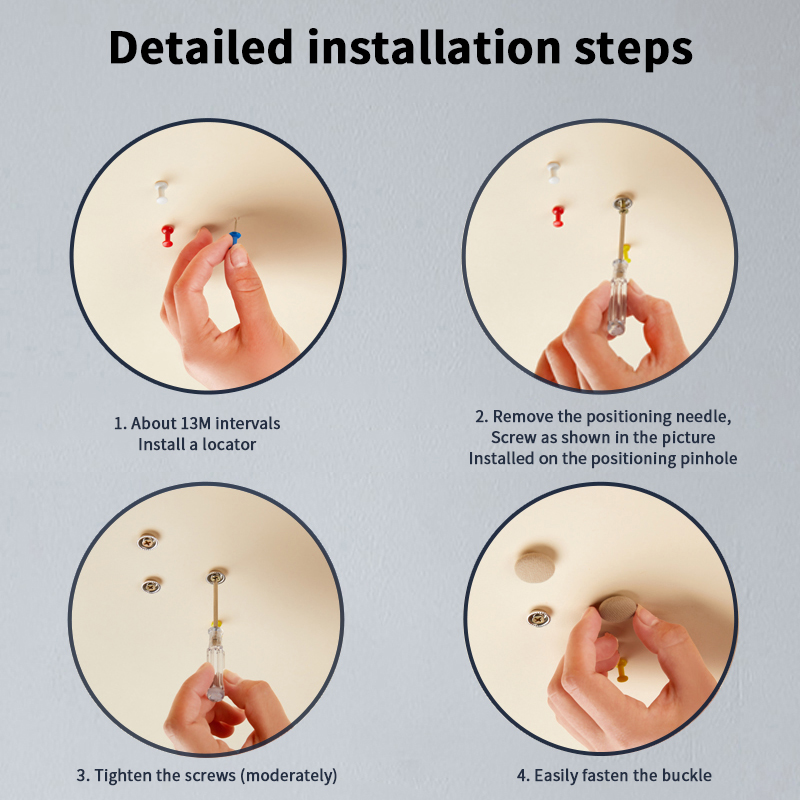 Detailed installation steps

1. About 13M intervals
Install a locator

2. Remove the positioning needle,
Screw as shown in the picture
Installed on the positioning pinhole

3. Tighten the screws (moderately)

4. Easily fasten the buckle