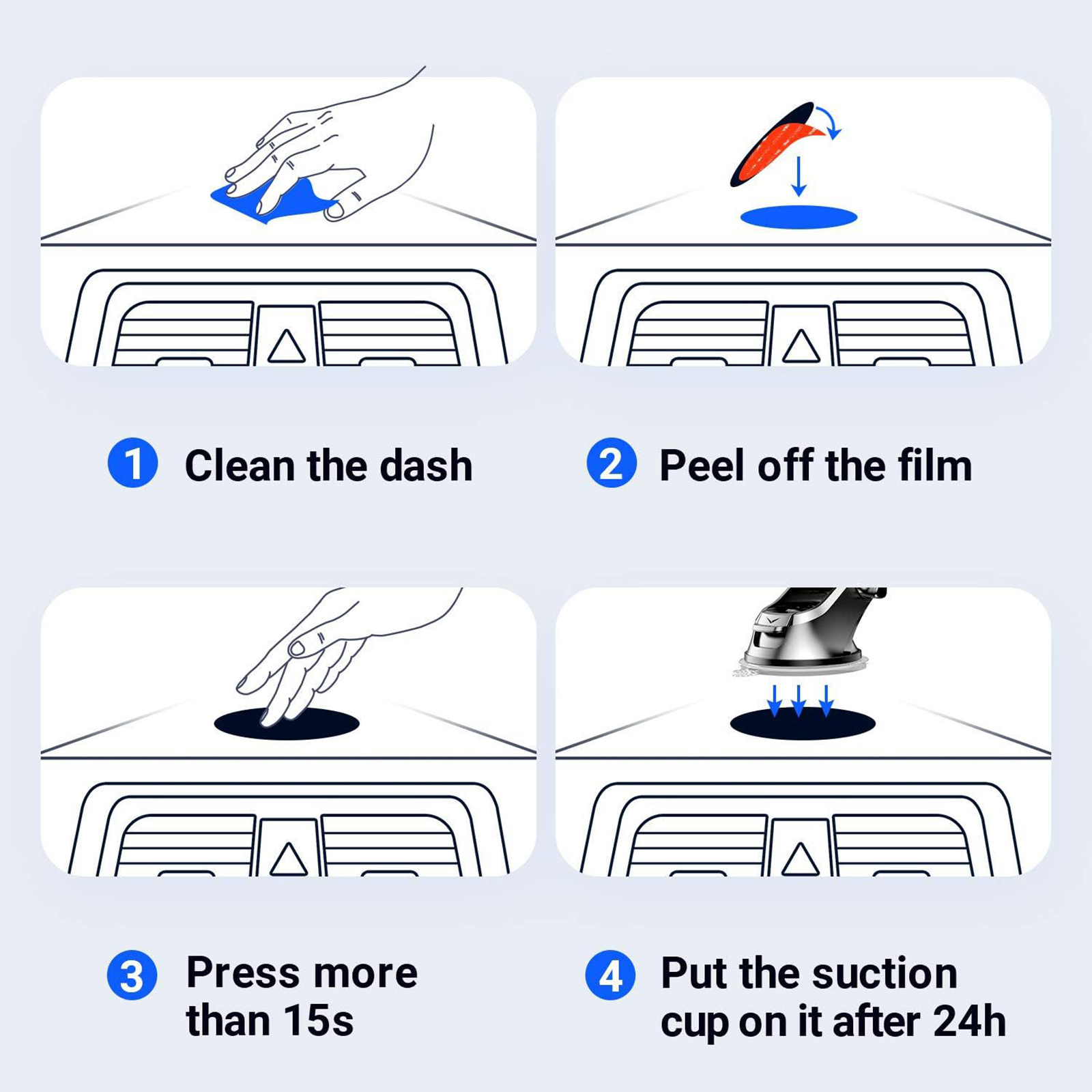 1 Clean the dash

2 Peel off the film

3 Press more than 15s

4 Put the suction cup on it after 24h