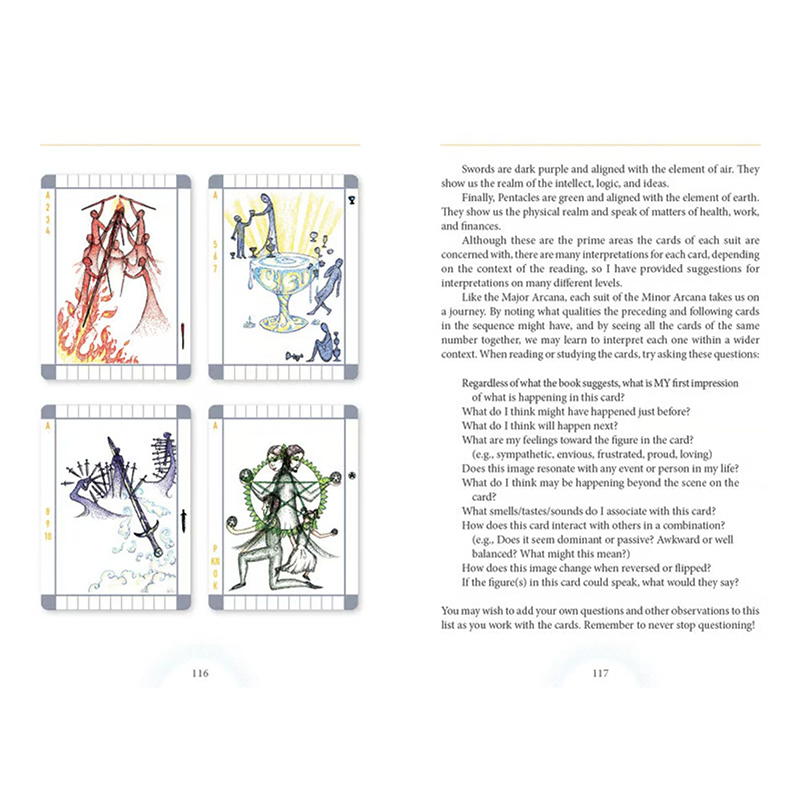 A
2
3
4

A
5
4
7

A
8
9
10

A
P
KN
Q
K

116

Swords are dark purple and aligned with the element of air. They show us the realm of the intellect, logic, and ideas.

Finally, Pentacles are green and aligned with the element of earth. They show us the physical realm and speak of matters of health, work, and finances.

Although these are the prime areas the cards of each suit are concerned with, there are many interpretations for each card, depending on the context of the reading, so I have provided suggestions for interpretations on many different levels.

Like the Major Arcana, each suit of the Minor Arcana takes us on a journey. By noting what qualities the preceding and following cards in the sequence might have, and by seeing all the cards of the same number together, we may learn to interpret each one within a wider context. When reading or studying the cards, try asking these questions:

Regardless of what the book suggests, what is MY first impression of what is happening in this card?
What do I think might have happened just before?
What do I think will happen next?
What are my feelings toward the figure in the card? (e.g., sympathetic, envious, frustrated, proud, loving)
Does this image resonate with any event or person in my life?
What do I think may be happening beyond the scene on the card?
What smells/tastes/sounds do I associate with this card?
How does this card interact with others in a combination? (e.g., Does it seem dominant or passive? Awkward or well balanced? What might this mean?)
How does this image change when reversed or flipped?
If the figure(s) in this card could speak, what would they say?

You may wish to add your own questions and other observations to this list as you work with the cards. Remember to never stop questioning!

117