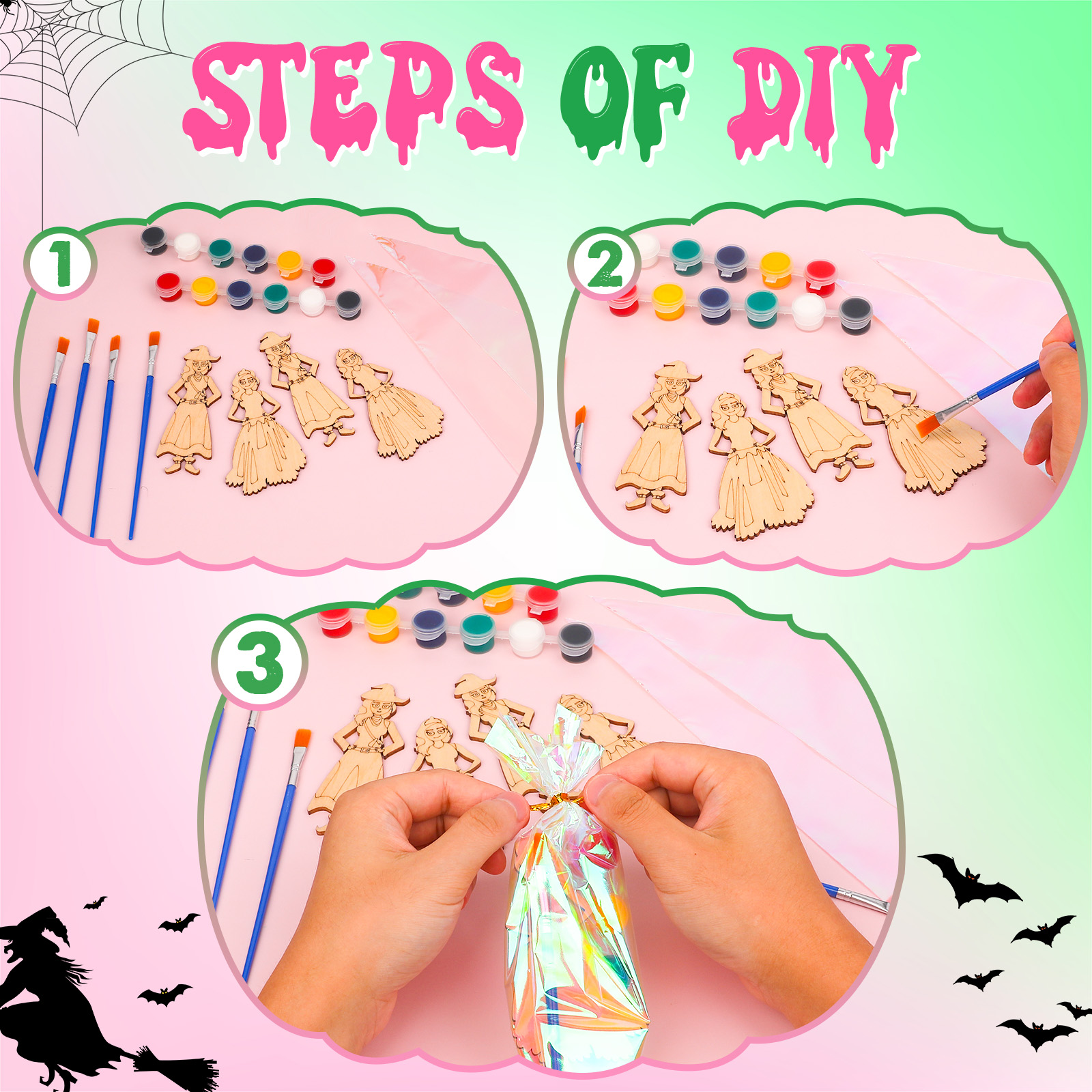 STEPS OF DIY

1

2

3